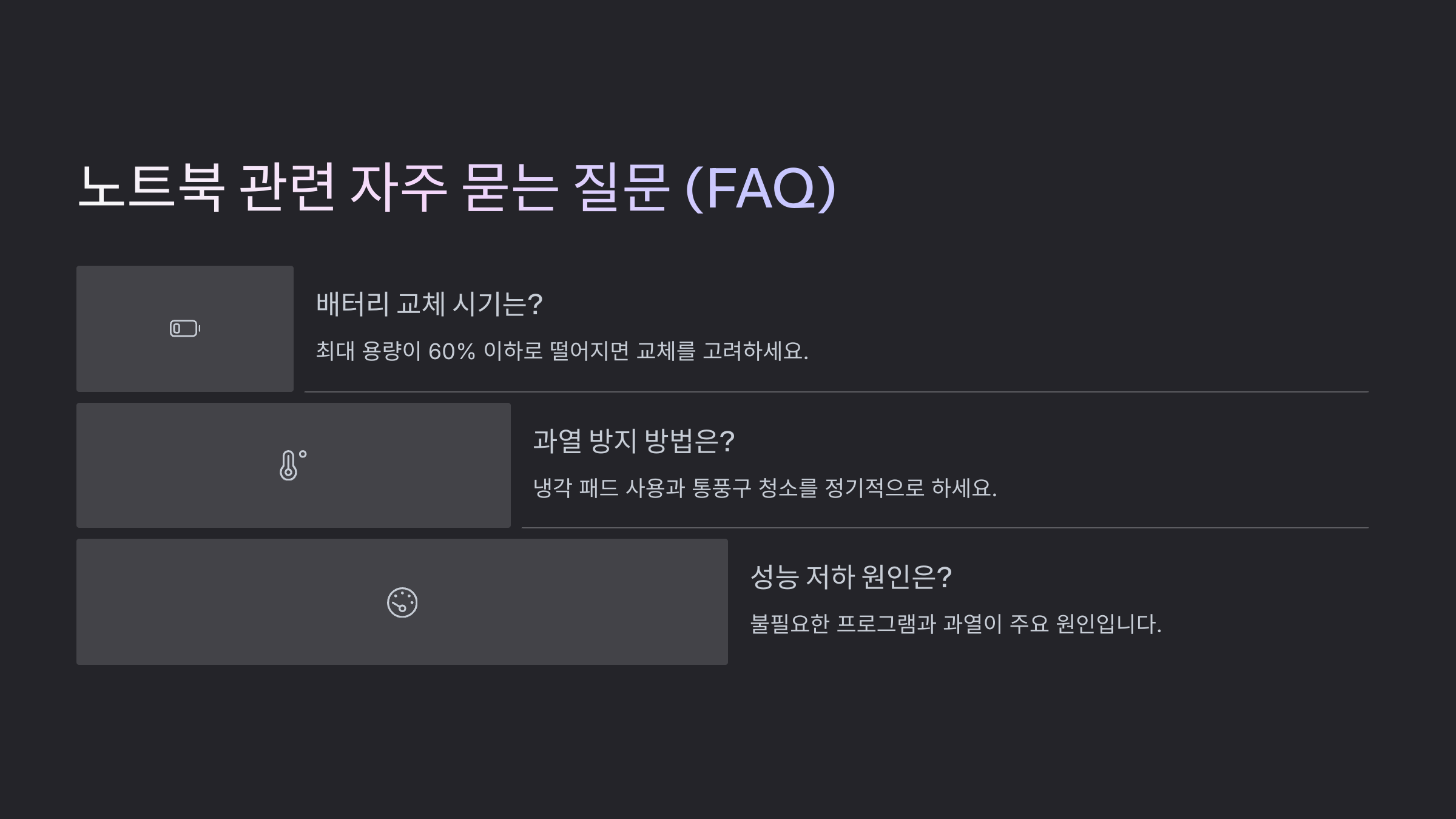 노트북 관련 자주 묻는 질문 (FAQ)

배터리 교체 시기는?

최대 용량이 60% 이하로 떨어지면 교체를 고려하세요.

과열 방지 방법은?

냉각 패드 사용과 통풍구 청소를 정기적으로 하세요.

성능 저하 원인은?

불필요한 프로그램과 과열이 주요 원인입니다.