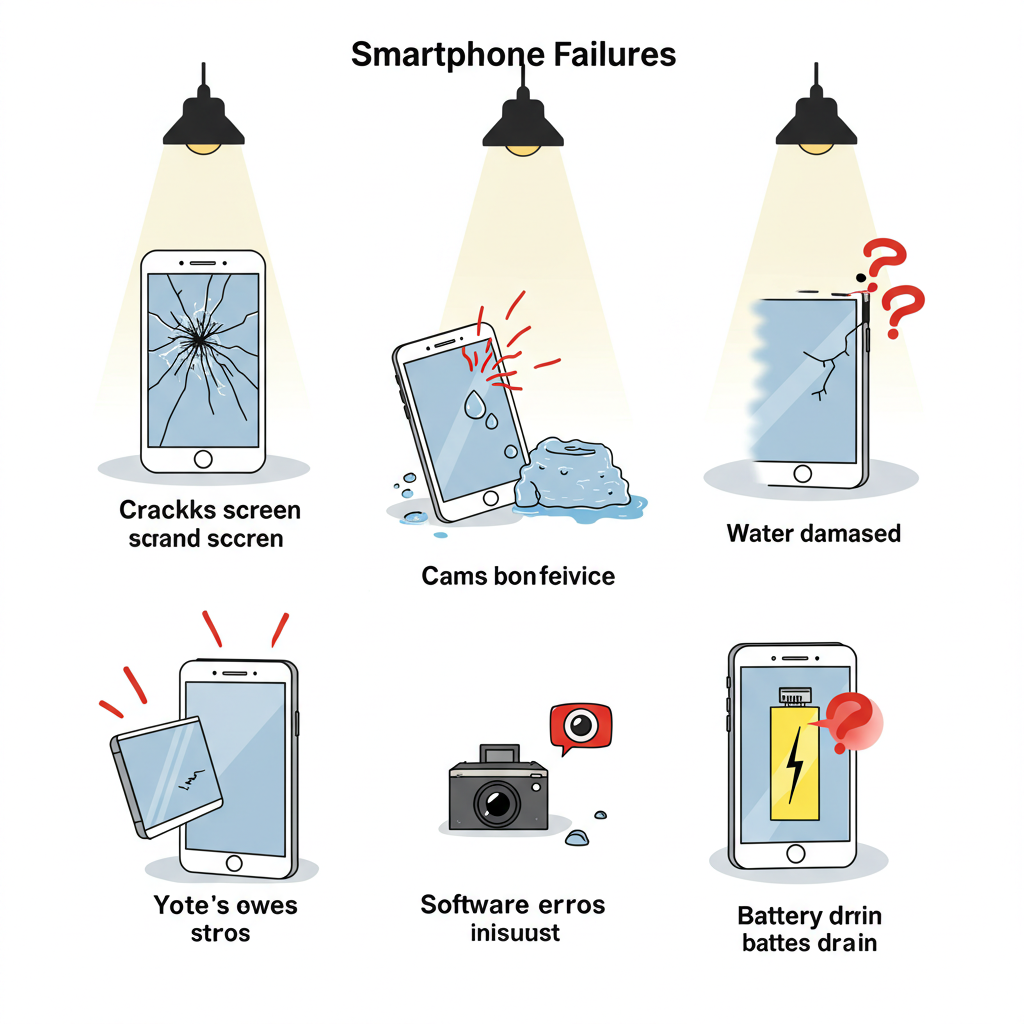 Smartphone Failures

Crackks screen scrand sccren

Cams bonfeivice

Water damased

Yote's owes stros

Software erros inisuust

Battery drrin battes drain