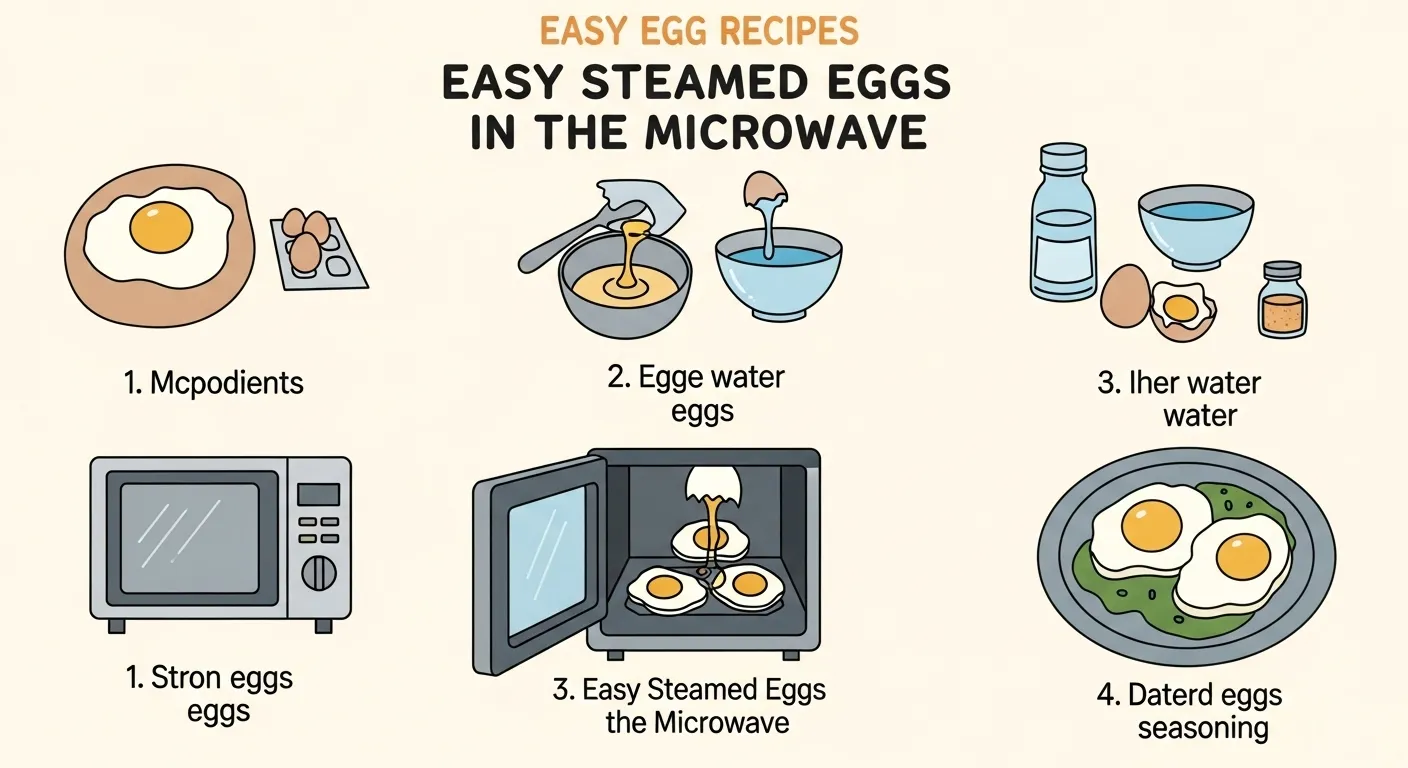 EASY EGG RECIPES

EASY STEAMED EGGS IN THE MICROWAVE

1. Mcpodients

2. Egge water eggs

3. Iher water water

1. Stron eggs eggs

3. Easy Steamed Eggs the Microwave

4. Daterd eggs seasoning