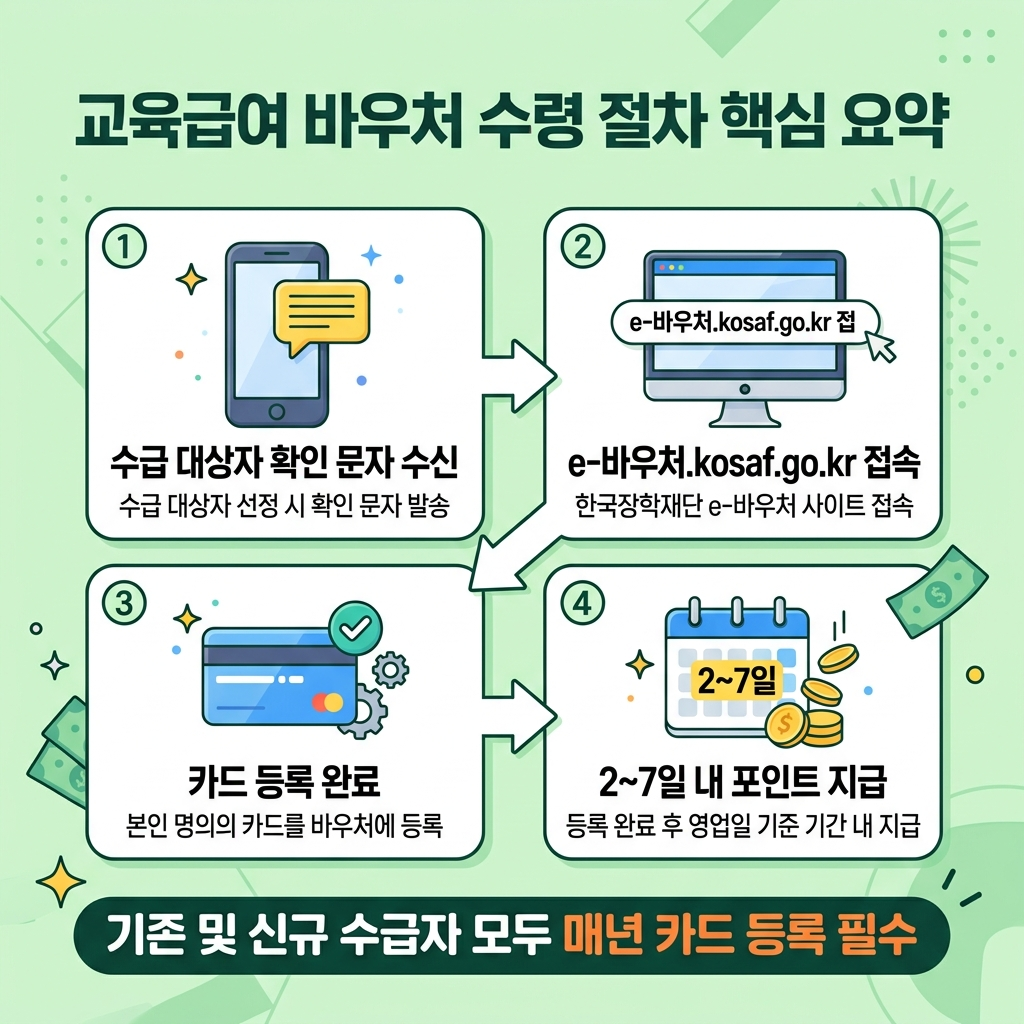 교육급여 바우처 수령 절차 핵심 요약

①

수급 대상자 확인 문자 수신

수급 대상자 선정 시 확인 문자 발송

②

e-바우처.kosaf.go.kr 접

e-바우처.kosaf.go.kr 접속

한국장학재단 e-바우처 사이트 접속

③

카드 등록 완료

본인 명의의 카드를 바우처에 등록

④

2~7일

2~7일 내 포인트 지급

등록 완료 후 영업일 기준 기간 내 지급

기존 및 신규 수급자 모두 매년 카드 등록 필수