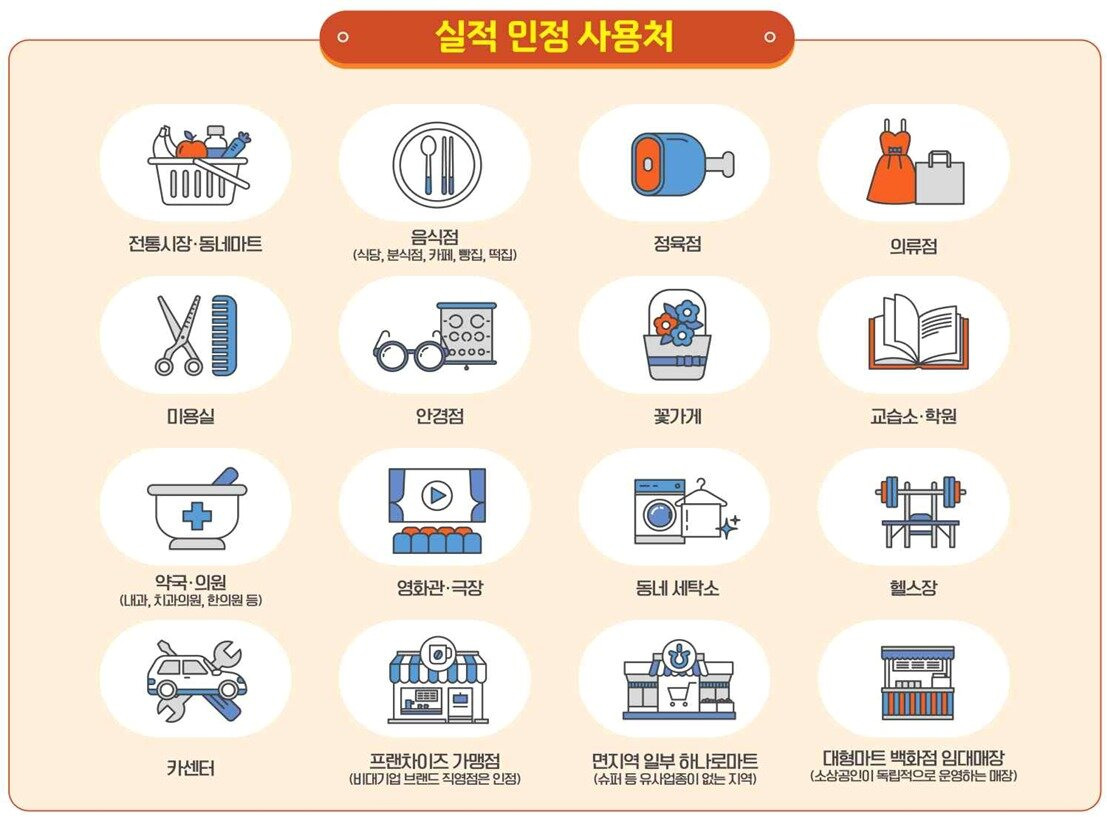 실적 인정 사용처

전통시장·동네마트

음식점
(식당, 분식점, 카페, 빵집, 떡집)

정육점

의류점

미용실

안경점

꽃가게

교습소·학원

약국·의원
(내과, 치과의원, 한의원 등)

영화관·극장

동네 세탁소

헬스장

카센터

프랜차이즈 가맹점
(비대기업 브랜드 직영점은 인정)

면지역 일부 하나로마트
(슈퍼 등 유사업종이 없는 지역)

대형마트 백화점 임대매장
(소상공인이 독립적으로 운영하는 매장)