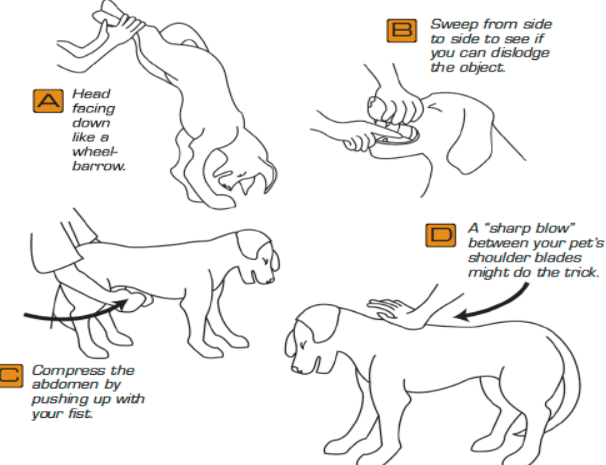 A Head facing down like a wheelbarrow.

B Sweep from side to side to see if you can dislodge the object.

C Compress the abdomen by pushing up with your fist.

D A "sharp blow" between your pet's shoulder blades might do the trick.