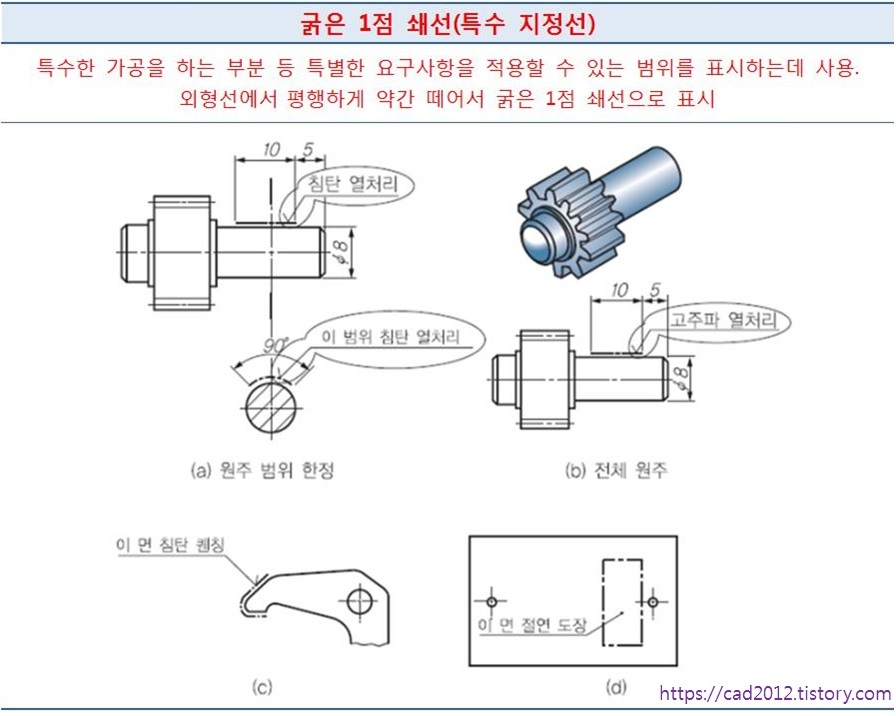 굵은 1점 쇄선(특수 지정선)

특수한 가공을 하는 부분 등 특별한 요구사항을 적용할 수 있는 범위를 표시하는데 사용.
외형선에서 평행하게 약간 떼어서 굵은 1점 쇄선으로 표시

10
5
침탄 열처리
$\phi 8$
90°
이 범위 침탄 열처리
(a) 원주 범위 한정

10
5
고주파 열처리
$\phi 8$
(b) 전체 원주

이 면 침탄 퀜칭
(c)

이 면 절연 도장
(d)

https://cad2012.tistory.com