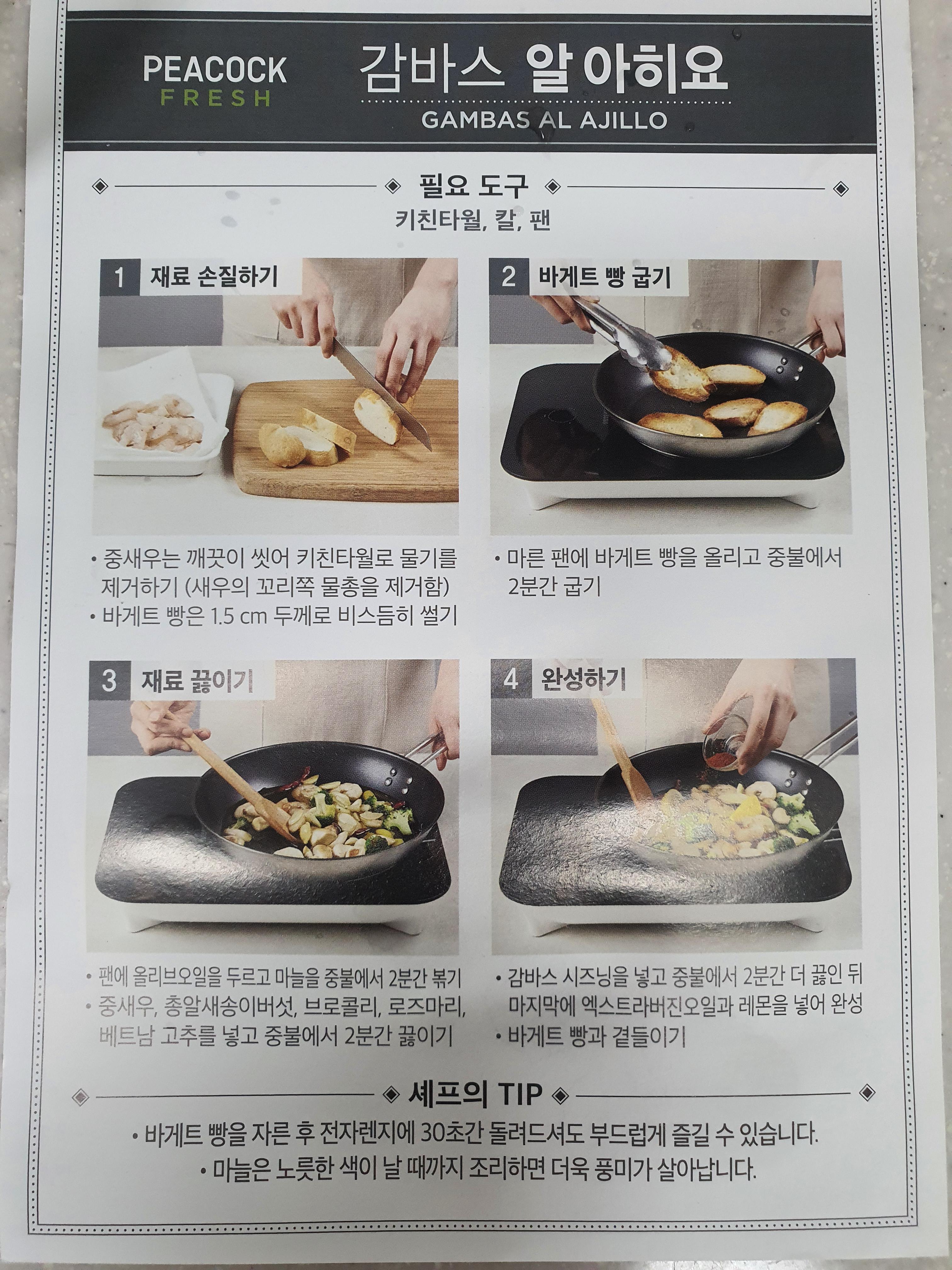 PEACOCK FRESH

감바스 알 아히요
GAMBAS AL AJILLO

필요 도구
키친타월, 칼, 팬

1 재료 손질하기

• 중새우는 깨끗이 씻어 키친타월로 물기를 제거하기 (새우의 꼬리쪽 물총을 제거함)
• 바게트 빵은 1.5 cm 두께로 비스듬히 썰기

2 바게트 빵 굽기

• 마른 팬에 바게트 빵을 올리고 중불에서 2분간 굽기

3 재료 끓이기

• 팬에 올리브오일을 두르고 마늘을 중불에서 2분간 볶기
• 중새우, 총알새송이버섯, 브로콜리, 로즈마리, 베트남 고추를 넣고 중불에서 2분간 끓이기

4 완성하기

• 감바스 시즈닝을 넣고 중불에서 2분간 더 끓인 뒤 마지막에 엑스트라버진오일과 레몬을 넣어 완성
• 바게트 빵과 곁들이기

셰프의 TIP
• 바게트 빵을 자른 후 전자렌지에 30초간 돌려드셔도 부드럽게 즐길 수 있습니다.
• 마늘은 노릇한 색이 날 때까지 조리하면 더욱 풍미가 살아납니다.