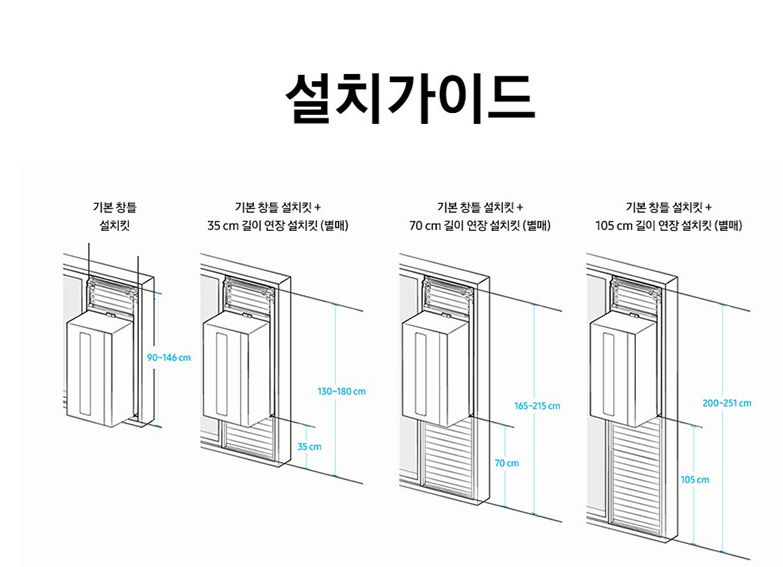 설치가이드

기본 창틀 설치킷

90~146 cm

기본 창틀 설치킷 + 35 cm 길이 연장 설치킷 (별매)

130~180 cm

35 cm

기본 창틀 설치킷 + 70 cm 길이 연장 설치킷 (별매)

165~215 cm

70 cm

기본 창틀 설치킷 + 105 cm 길이 연장 설치킷 (별매)

200~251 cm

105 cm