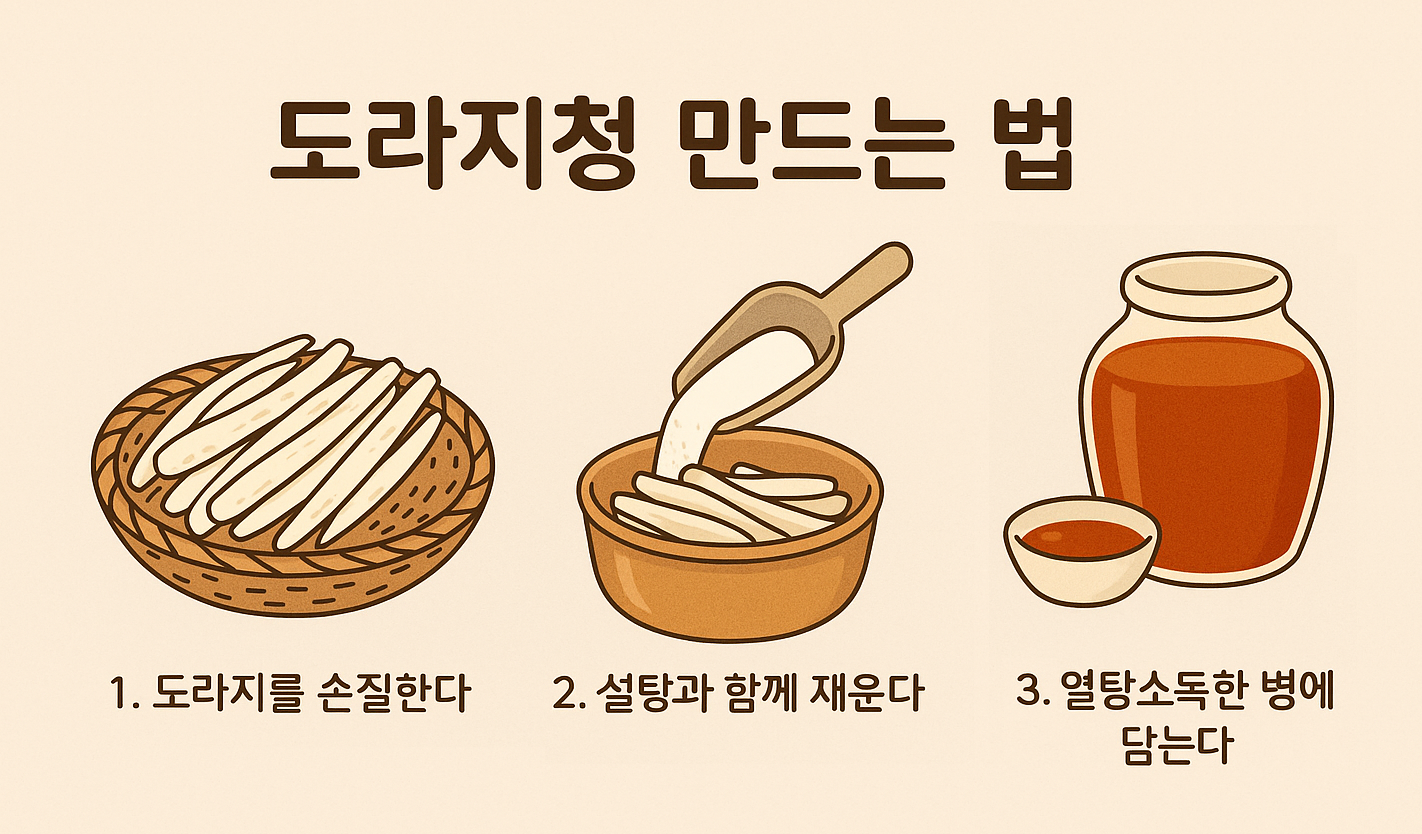 도라지청 만드는 법

1. 도라지를 손질한다

2. 설탕과 함께 재운다

3. 열탕소독한 병에 담는다