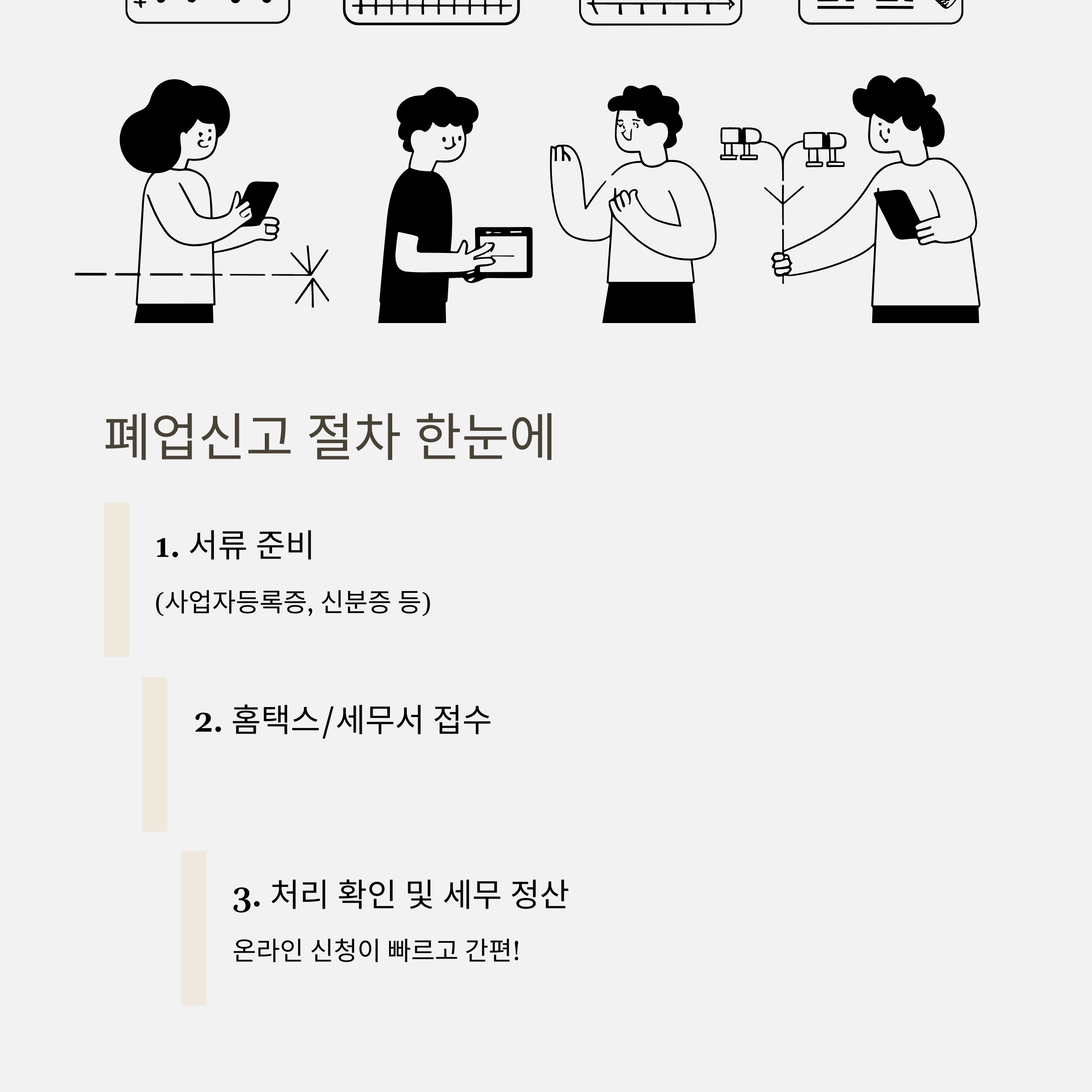 폐업신고 절차 한눈에

1. 서류 준비

(사업자등록증, 신분증 등)

2. 홈택스/세무서 접수

3. 처리 확인 및 세무 정산

온라인 신청이 빠르고 간편!