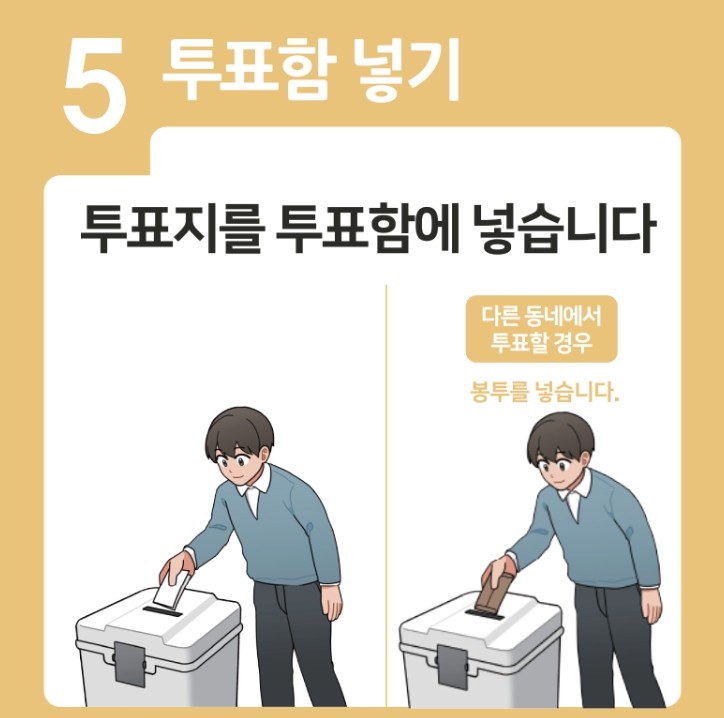 5 투표함 넣기

투표지를 투표함에 넣습니다

다른 동네에서 투표할 경우

봉투를 넣습니다.