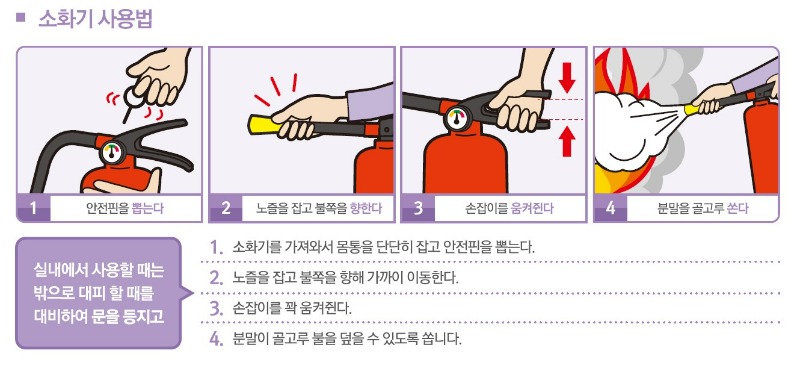 ■ 소화기 사용법

1 안전핀을 뽑는다

2 노즐을 잡고 불쪽을 향한다

3 손잡이를 움켜쥔다

4 분말을 골고루 쏜다

실내에서 사용할 때는 밖으로 대피 할 때를 대비하여 문을 등지고

1. 소화기를 가져와서 몸통을 단단히 잡고 안전핀을 뽑는다.

2. 노즐을 잡고 불쪽을 향해 가까이 이동한다.

3. 손잡이를 꽉 움켜쥔다.

4. 분말이 골고루 불을 덮을 수 있도록 쏩니다.