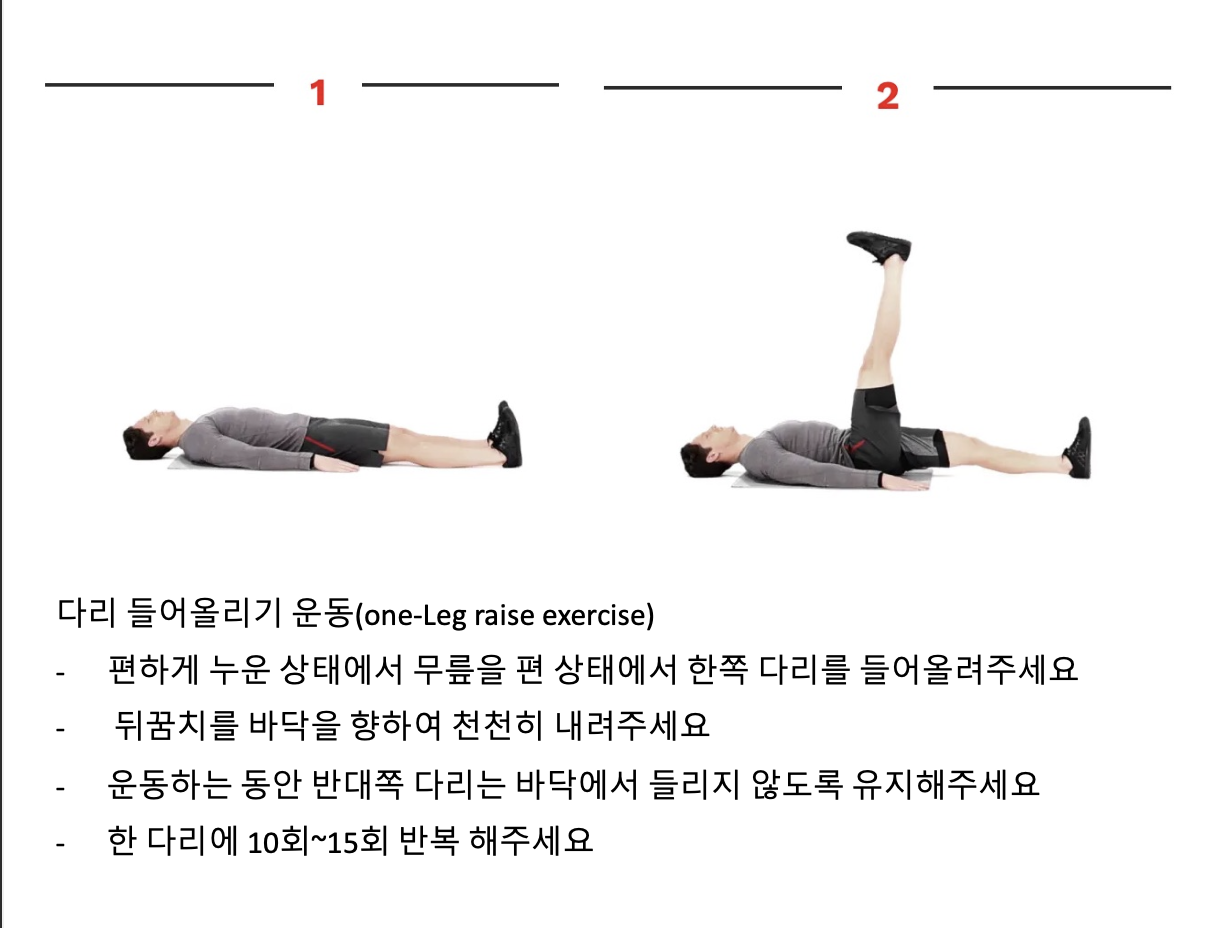 1

2

다리 들어올리기 운동(one-Leg raise exercise)

- 편하게 누운 상태에서 무릎을 편 상태에서 한쪽 다리를 들어올려주세요
- 뒤꿈치를 바닥을 향하여 천천히 내려주세요
- 운동하는 동안 반대쪽 다리는 바닥에서 들리지 않도록 유지해주세요
- 한 다리에 10회~15회 반복 해주세요