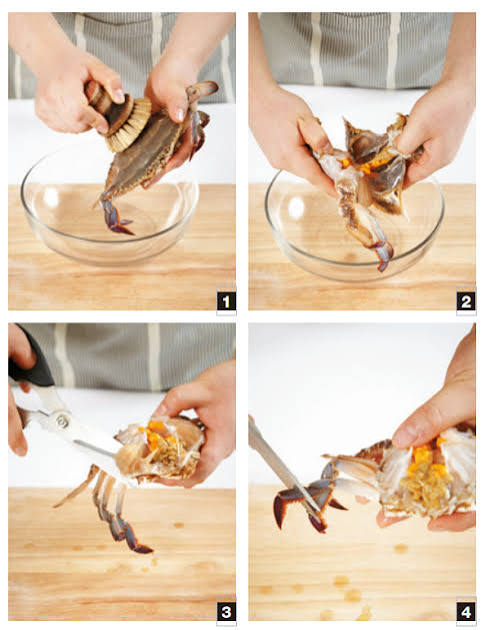 1

2

3

4