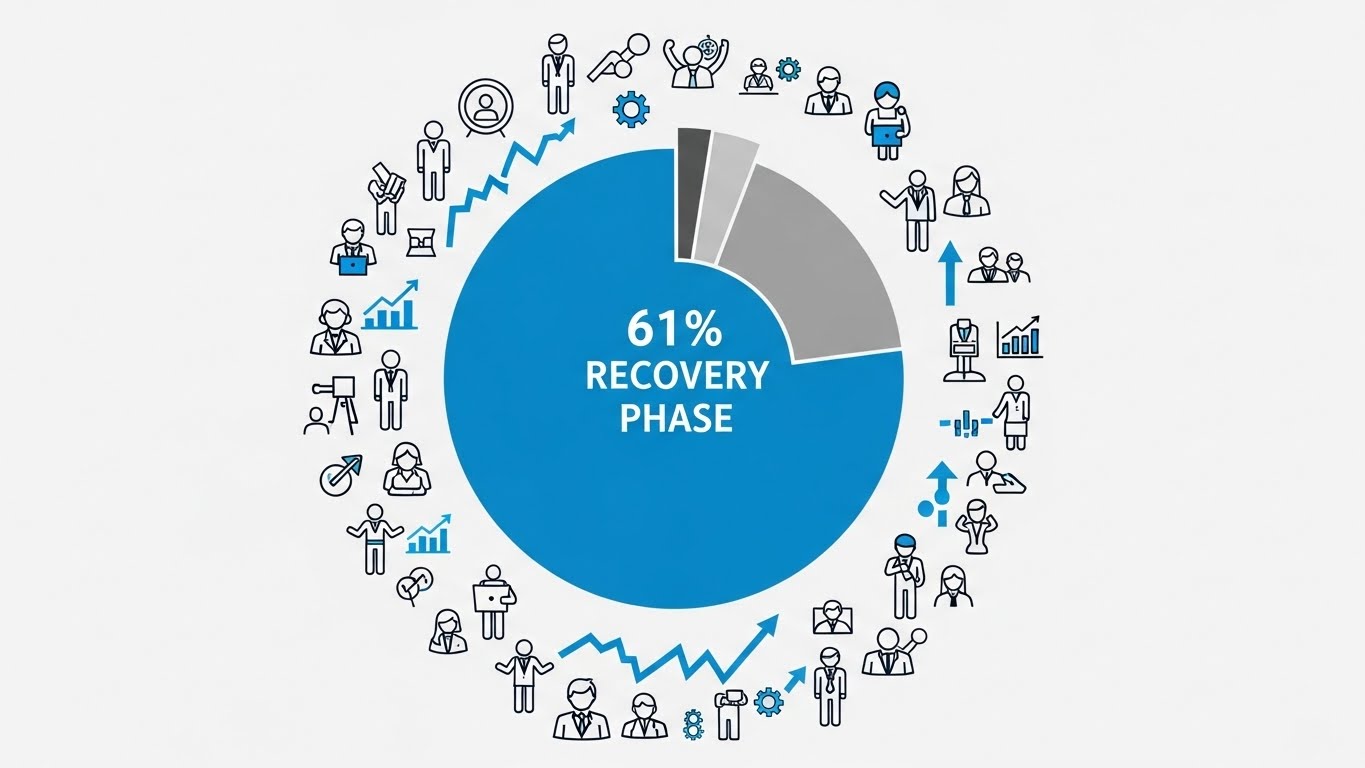 61%
RECOVERY
PHASE