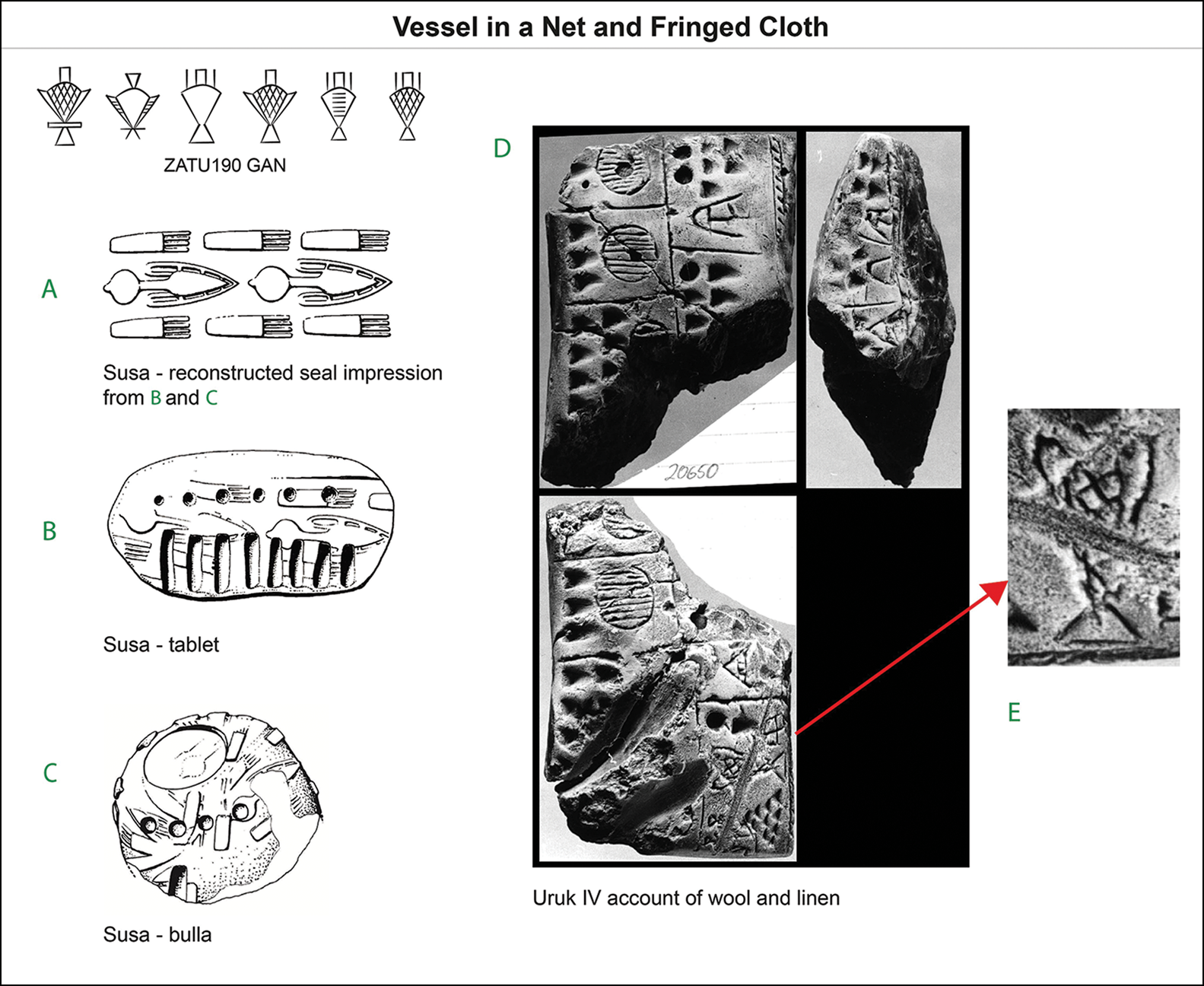 Vessel in a Net and Fringed Cloth

ZATU190 GAN

A

Susa - reconstructed seal impression from B and C

B

Susa - tablet

C

Susa - bulla

D

20650

Uruk IV account of wool and linen

E