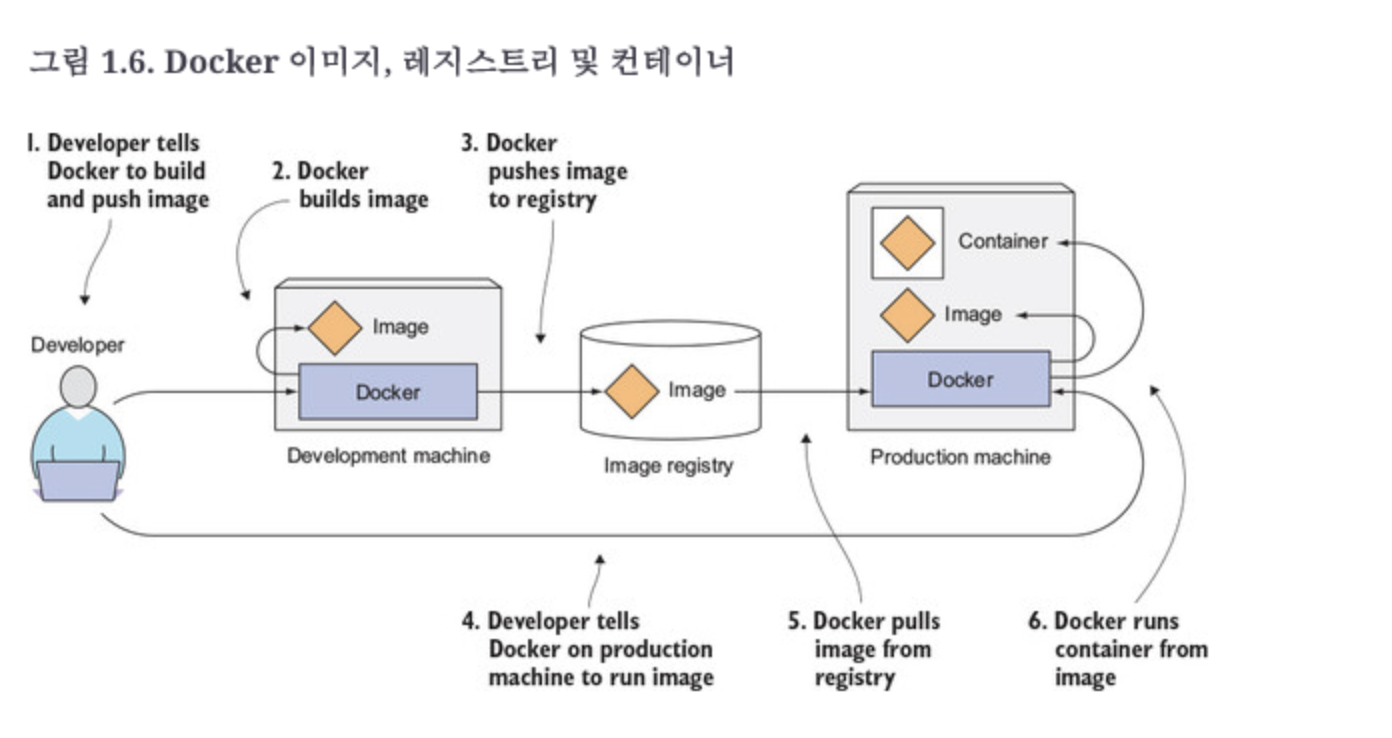 그림 1.6. Docker 이미지, 레지스트리 및 컨테이너

1. Developer tells Docker to build and push image

2. Docker builds image

3. Docker pushes image to registry

Developer

Image

Docker

Development machine

Image

Image registry

Container

Image

Docker

Production machine

4. Developer tells Docker on production machine to run image

5. Docker pulls image from registry

6. Docker runs container from image