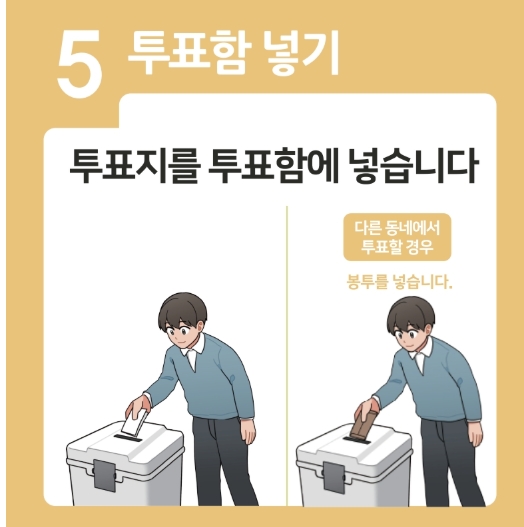 5 투표함 넣기

투표지를 투표함에 넣습니다

다른 동네에서 투표할 경우

봉투를 넣습니다.