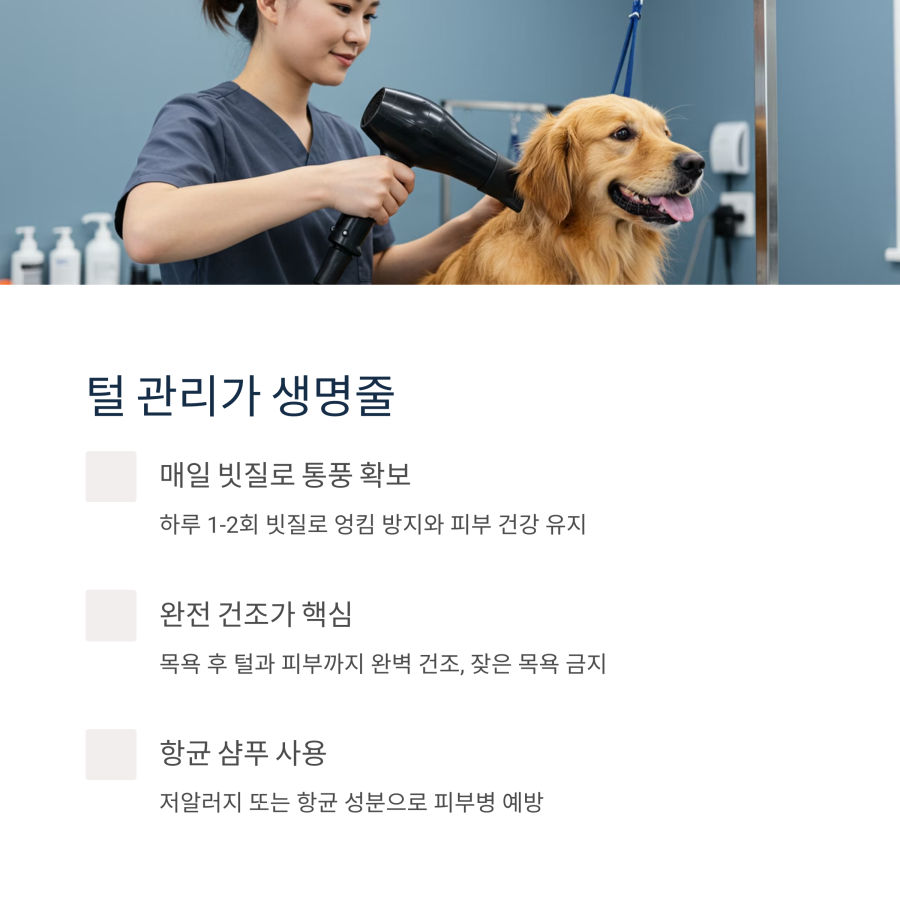 털 관리가 생명줄

매일 빗질로 통풍 확보

하루 1-2회 빗질로 엉킴 방지와 피부 건강 유지

완전 건조가 핵심

목욕 후 털과 피부까지 완벽 건조, 잦은 목욕 금지

항균 샴푸 사용

저알러지 또는 항균 성분으로 피부병 예방