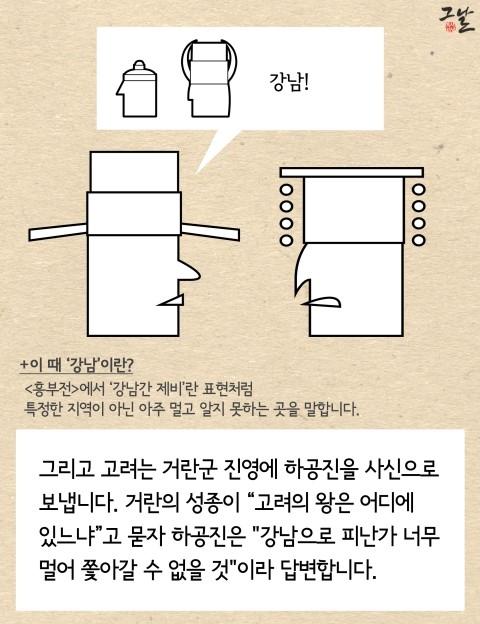 그날

강남!

+이 때 '강남'이란?

<흥부전>에서 '강남간 제비'란 표현처럼 특정한 지역이 아닌 아주 멀고 알지 못하는 곳을 말합니다.

그리고 고려는 거란군 진영에 하공진을 사신으로 보냅니다. 거란의 성종이 "고려의 왕은 어디에 있느냐"고 묻자 하공진은 "강남으로 피난가 너무 멀어 쫓아갈 수 없을 것"이라 답변합니다.