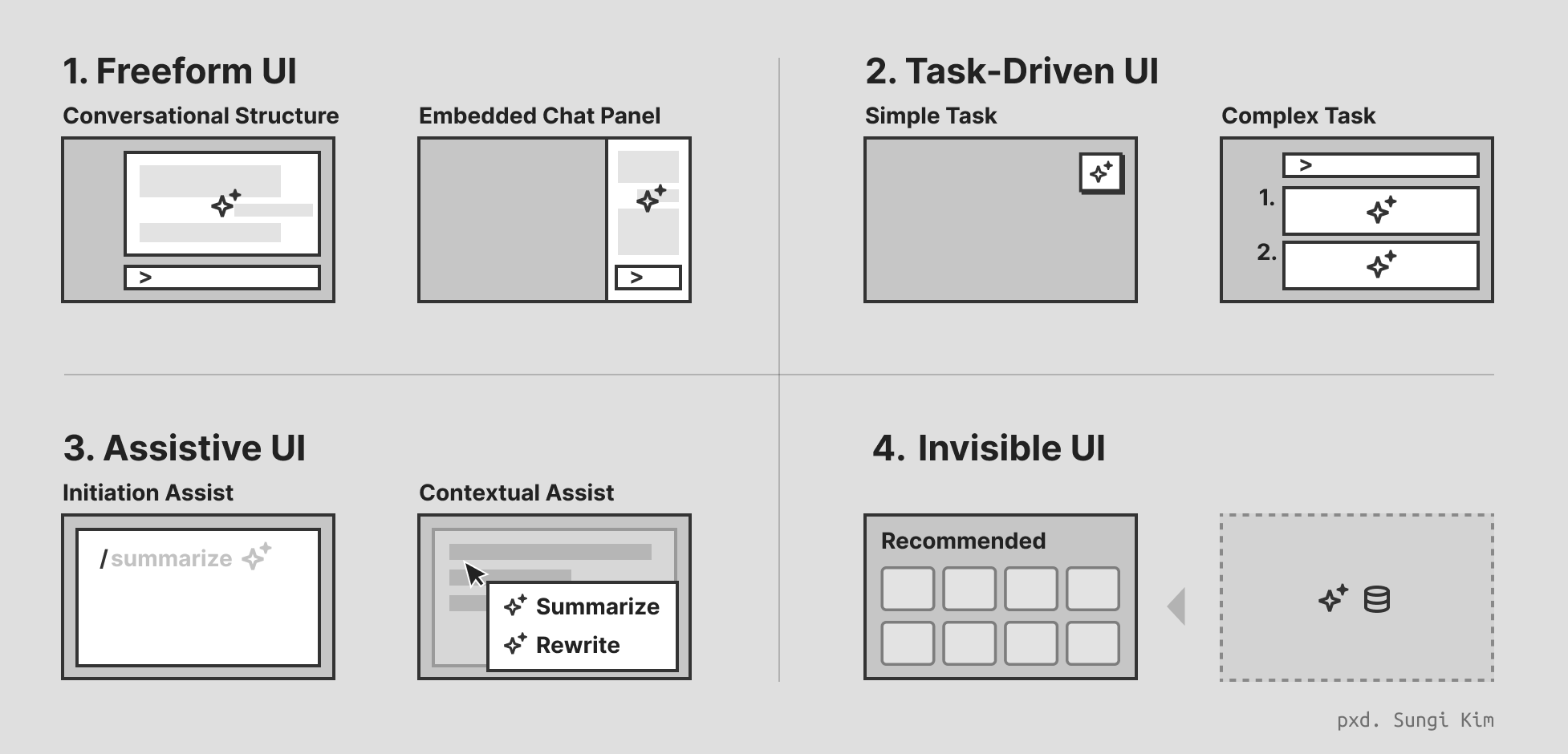 1. Freeform UI

Conversational Structure

>

Embedded Chat Panel

>

2. Task-Driven UI

Simple Task

Complex Task

>

1.

2.

3. Assistive UI

Initiation Assist

/summarize

Contextual Assist

Summarize

Rewrite

4. Invisible UI

Recommended

pxd. Sungi Kim