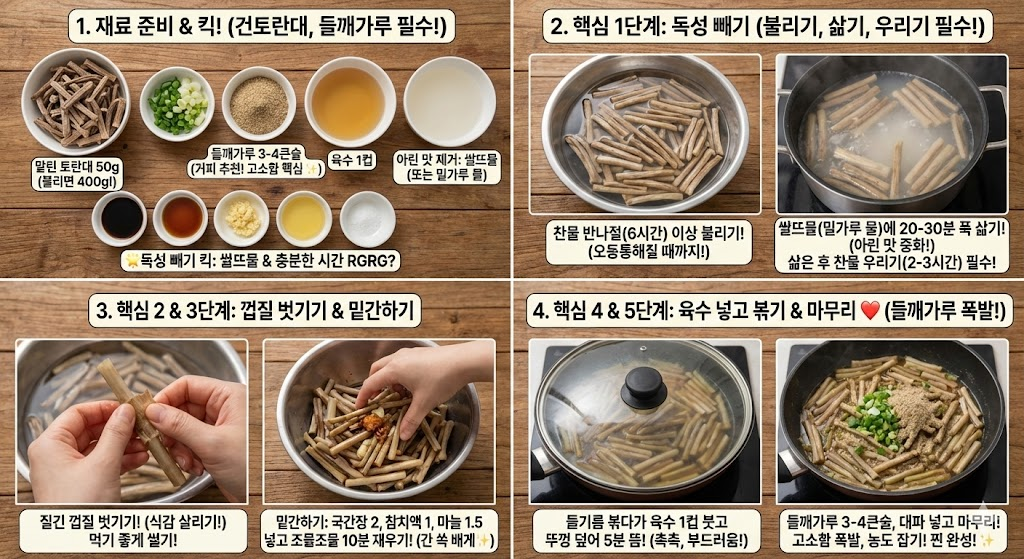 1. 재료 준비 & 킥! (건토란대, 들깨가루 필수!)

말린 토란대 50g (불리면 400g!)

들깨가루 3-4큰술 (거피 추천! 고소함 핵심 ✨)

육수 1컵

아린 맛 제거: 쌀뜨물 (또는 밀가루 물)

🌟독성 빼기 킥: 쌀뜨물 & 충분한 시간 RGRG?

2. 핵심 1단계: 독성 빼기 (불리기, 삶기, 우리기 필수!)

찬물 반나절(6시간) 이상 불리기! (오동통해질 때까지!)

쌀뜨물(밀가루 물)에 20-30분 푹 삶기! (아린 맛 중화!) 삶은 후 찬물 우리기(2-3시간) 필수!

3. 핵심 2 & 3단계: 껍질 벗기기 & 밑간하기

질긴 껍질 벗기기! (식감 살리기!) 먹기 좋게 썰기!

밑간하기: 국간장 2, 참치액 1, 마늘 1.5 넣고 조물조물 10분 재우기! (간 쏙 배게✨)

4. 핵심 4 & 5단계: 육수 넣고 볶기 & 마무리 ❤️ (들깨가루 폭발!)

들기름 볶다가 육수 1컵 붓고 뚜껑 덮어 5분 뜸! (촉촉, 부드러움!)

들깨가루 3-4큰술, 대파 넣고 마무리! 고소함 폭발, 농도 잡기! 찐 완성!✨