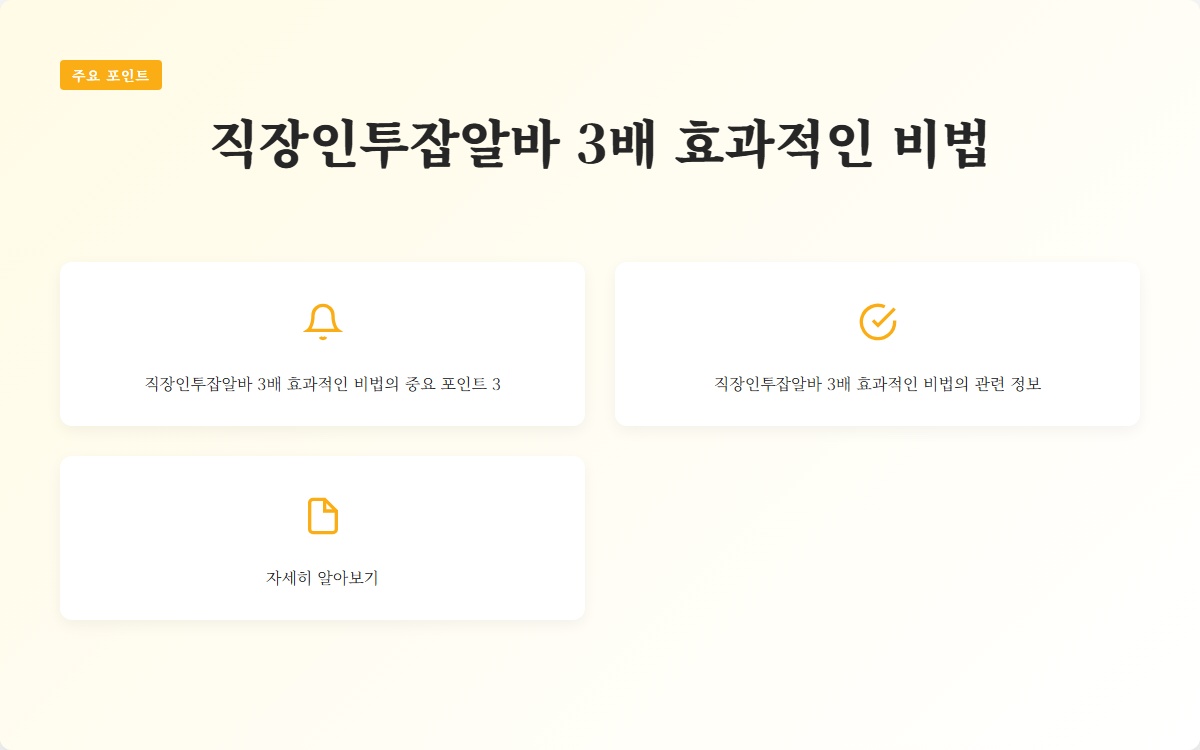 주요 포인트

직장인투잡알바 3배 효과적인 비법

직장인투잡알바 3배 효과적인 비법의 중요 포인트 3

직장인투잡알바 3배 효과적인 비법의 관련 정보

자세히 알아보기