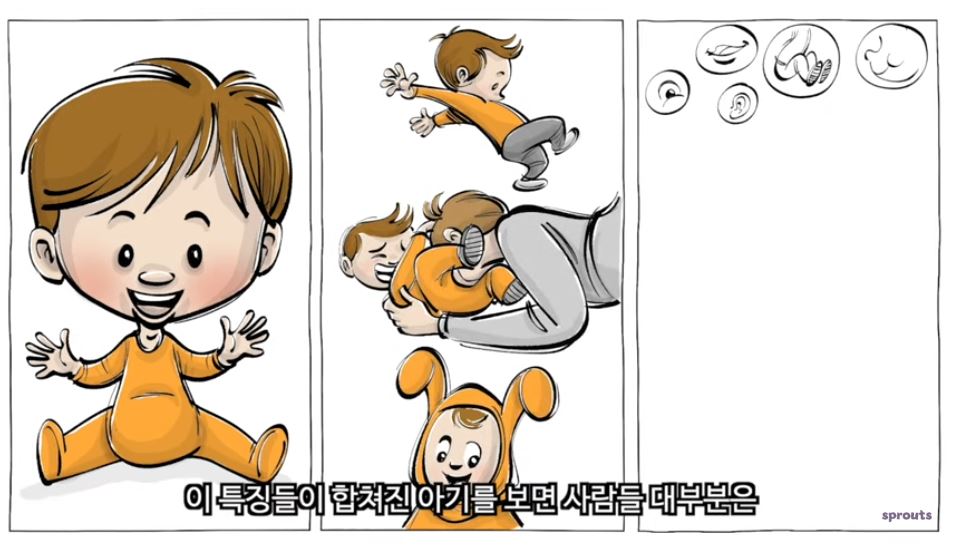 이 특징들이 합쳐진 아기를 보면 사람들 대부분은

sprouts