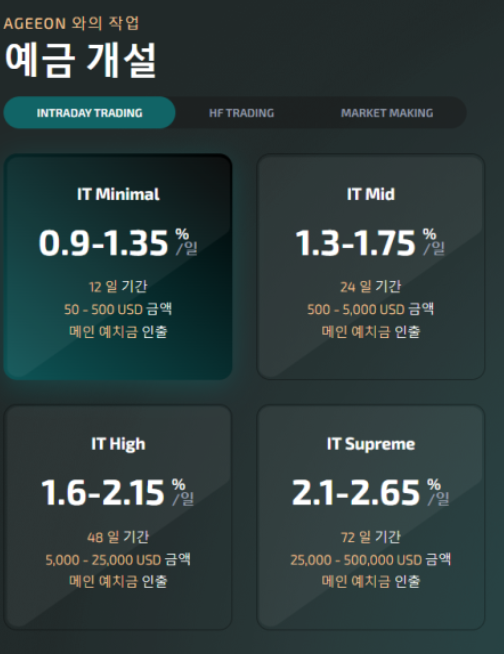 AGEEON 와의 작업

예금 개설

INTRADAY TRADING

HF TRADING

MARKET MAKING

IT Minimal

0.9-1.35 % /일

12 일 기간

50 - 500 USD 금액

메인 예치금 인출

IT Mid

1.3-1.75 % /일

24 일 기간

500 - 5,000 USD 금액

메인 예치금 인출

IT High

1.6-2.15 % /일

48 일 기간

5,000 - 25,000 USD 금액

메인 예치금 인출

IT Supreme

2.1-2.65 % /일

72 일 기간

25,000 - 500,000 USD 금액

메인 예치금 인출