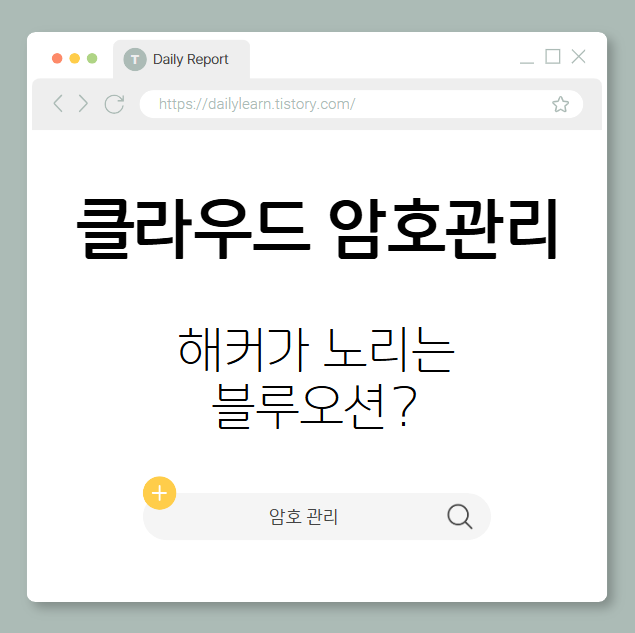 T Daily Report

https://dailylearn.tistory.com/

클라우드 암호관리

해커가 노리는
블루오션?

암호 관리