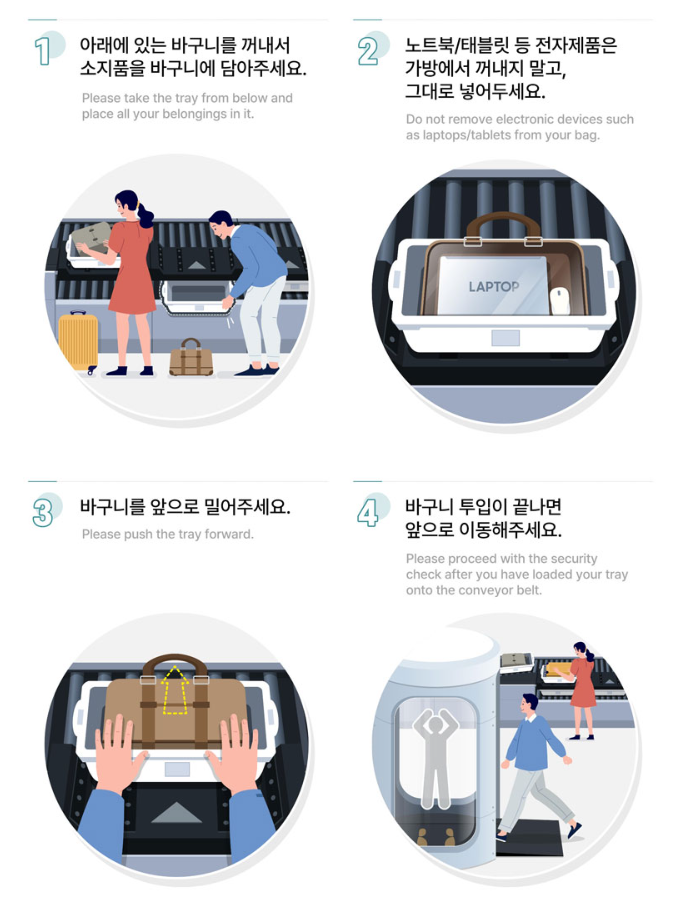 1 아래에 있는 바구니를 꺼내서 소지품을 바구니에 담아주세요.

Please take the tray from below and place all your belongings in it.

2 노트북/태블릿 등 전자제품은 가방에서 꺼내지 말고, 그대로 넣어두세요.

Do not remove electronic devices such as laptops/tablets from your bag.

LAPTOP

3 바구니를 앞으로 밀어주세요.

Please push the tray forward.

4 바구니 투입이 끝나면 앞으로 이동해주세요.

Please proceed with the security check after you have loaded your tray onto the conveyor belt.