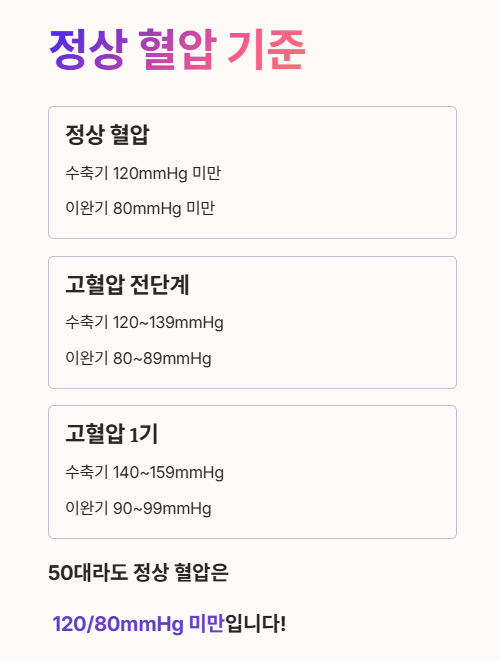 정상 혈압 기준

정상 혈압

수축기 120mmHg 미만

이완기 80mmHg 미만

고혈압 전단계

수축기 120~139mmHg

이완기 80~89mmHg

고혈압 1기

수축기 140~159mmHg

이완기 90~99mmHg

50대라도 정상 혈압은

120/80mmHg 미만입니다!