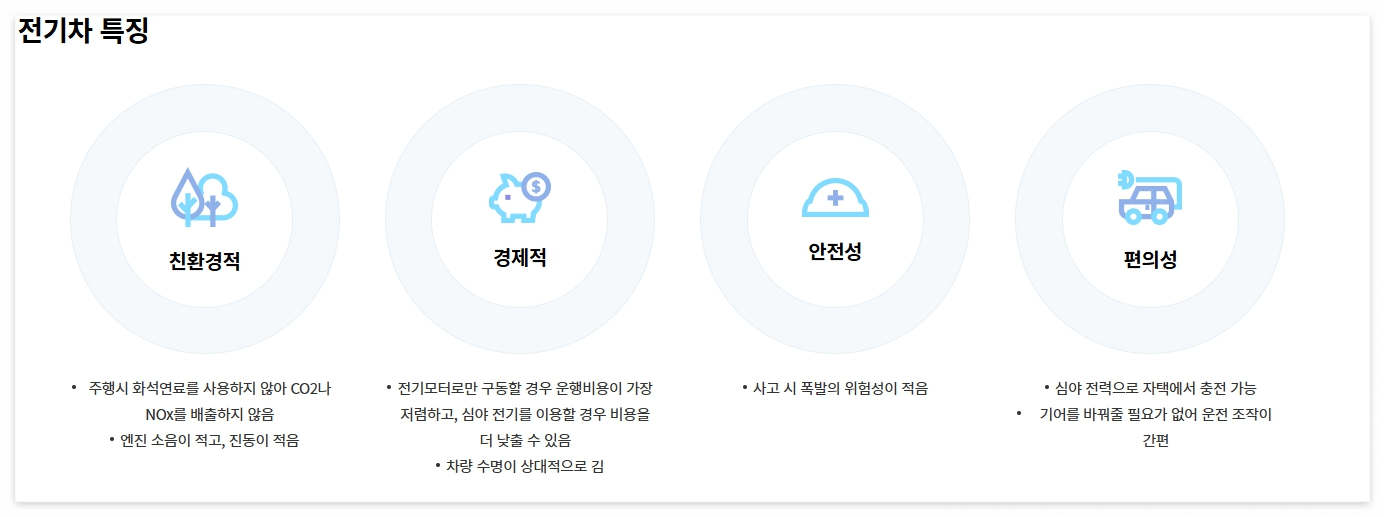 전기차 특징

친환경적

• 주행시 화석연료를 사용하지 않아 CO2나 NOx를 배출하지 않음
• 엔진 소음이 적고, 진동이 적음

경제적

• 전기모터로만 구동할 경우 운행비용이 가장 저렴하고, 심야 전기를 이용할 경우 비용을 더 낮출 수 있음
• 차량 수명이 상대적으로 김

안전성

• 사고 시 폭발의 위험성이 적음

편의성

• 심야 전력으로 자택에서 충전 가능
• 기어를 바꿔줄 필요가 없어 운전 조작이 간편