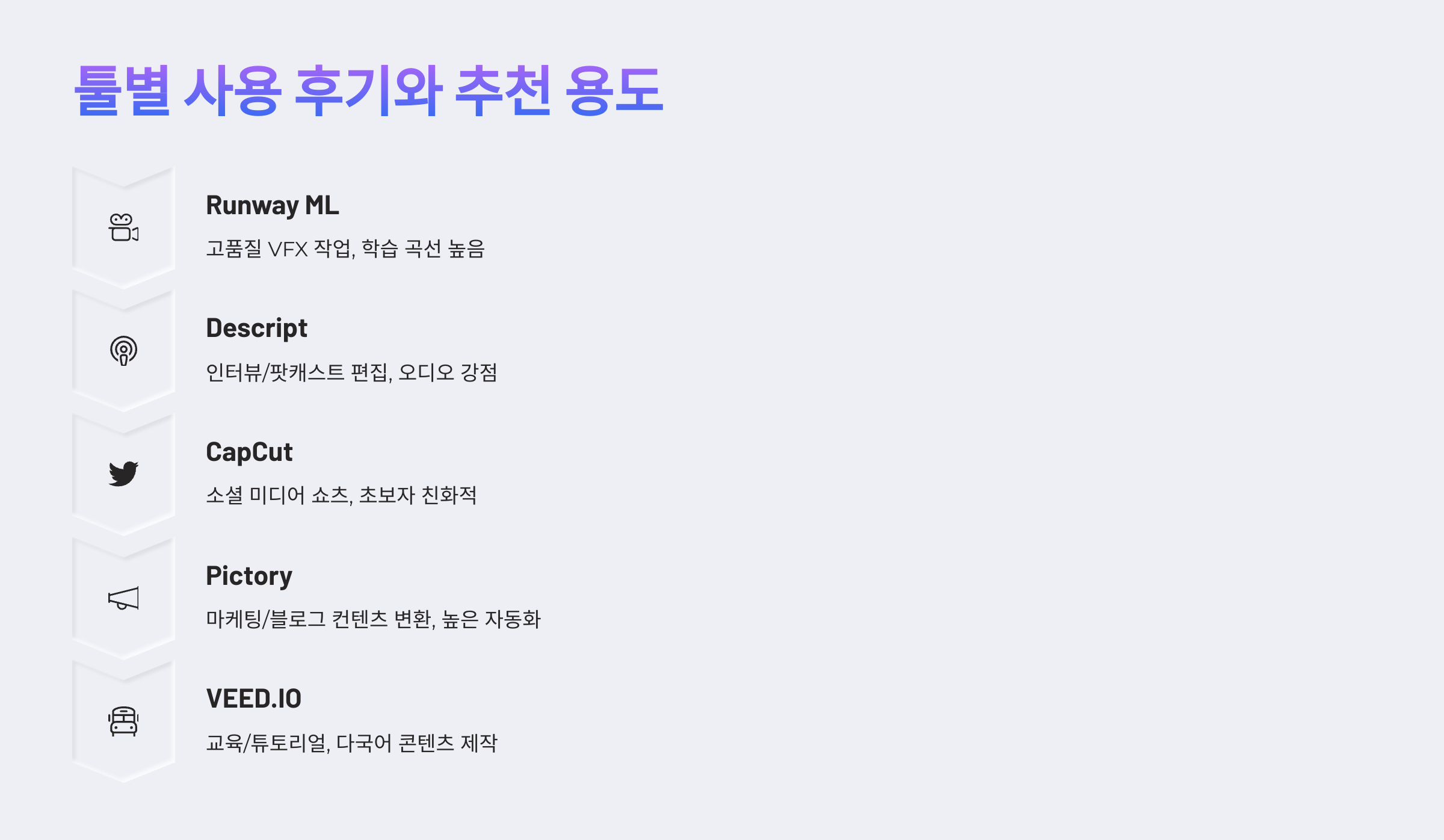 툴별 사용 후기와 추천 용도

Runway ML

고품질 VFX 작업, 학습 곡선 높음

Descript

인터뷰/팟캐스트 편집, 오디오 강점

CapCut

소셜 미디어 쇼츠, 초보자 친화적

Pictory

마케팅/블로그 컨텐츠 변환, 높은 자동화

VEED.IO

교육/튜토리얼, 다국어 콘텐츠 제작