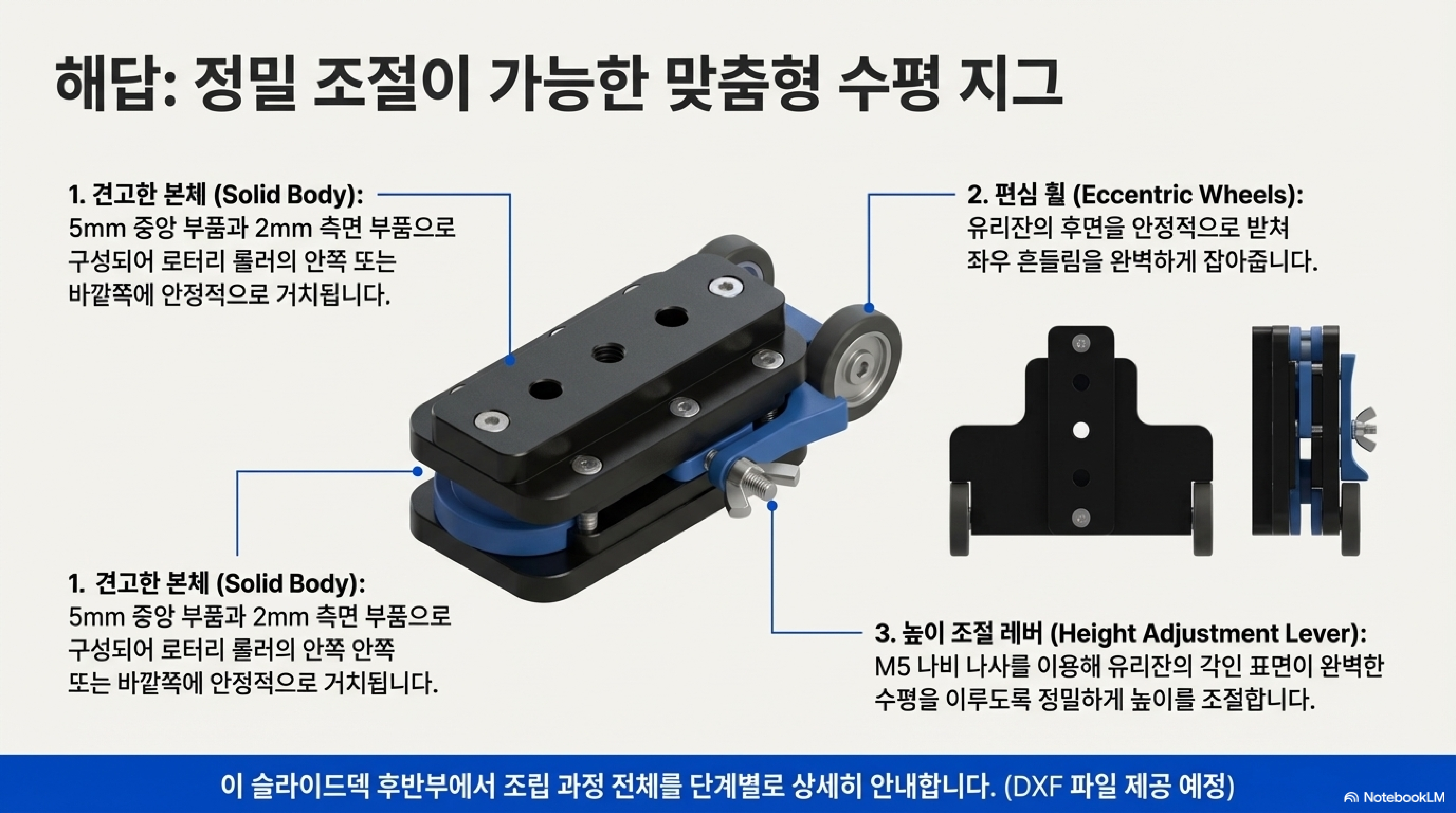 해답: 정밀 조절이 가능한 맞춤형 수평 지그

1. 견고한 본체 (Solid Body):
5mm 중앙 부품과 2mm 측면 부품으로 구성되어 로터리 롤러의 안쪽 또는 바깥쪽에 안정적으로 거치됩니다.

2. 편심 휠 (Eccentric Wheels):
유리잔의 후면을 안정적으로 받쳐 좌우 흔들림을 완벽하게 잡아줍니다.

1. 견고한 본체 (Solid Body):
5mm 중앙 부품과 2mm 측면 부품으로 구성되어 로터리 롤러의 안쪽 안쪽 또는 바깥쪽에 안정적으로 거치됩니다.

3. 높이 조절 레버 (Height Adjustment Lever):
M5 나비 나사를 이용해 유리잔의 각인 표면이 완벽한 수평을 이루도록 정밀하게 높이를 조절합니다.

이 슬라이드덱 후반부에서 조립 과정 전체를 단계별로 상세히 안내합니다. (DXF 파일 제공 예정)

NotebookLM