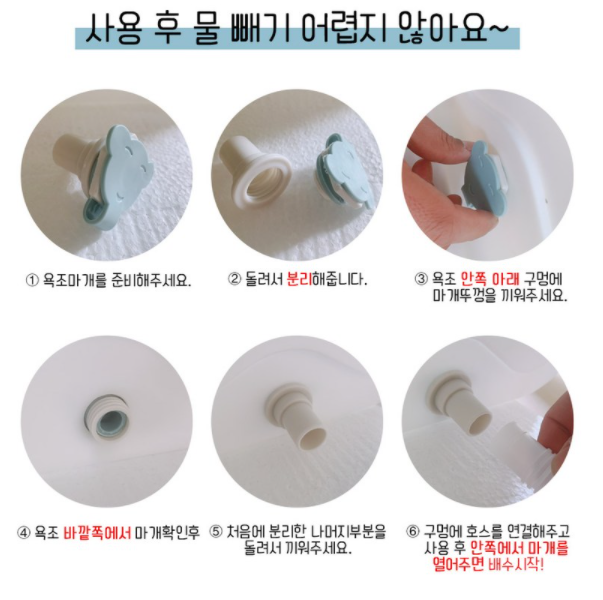 사용 후 물 빼기 어렵지 않아요~

① 욕조마개를 준비해주세요.

② 돌려서 분리해줍니다.

③ 욕조 안쪽 아래 구멍에 마개뚜껑을 끼워주세요.

④ 욕조 바깥쪽에서 마개확인후

⑤ 처음에 분리한 나머지부분을 돌려서 끼워주세요.

⑥ 구멍에 호스를 연결해주고 사용 후 안쪽에서 마개를 열어주면 배수시작!