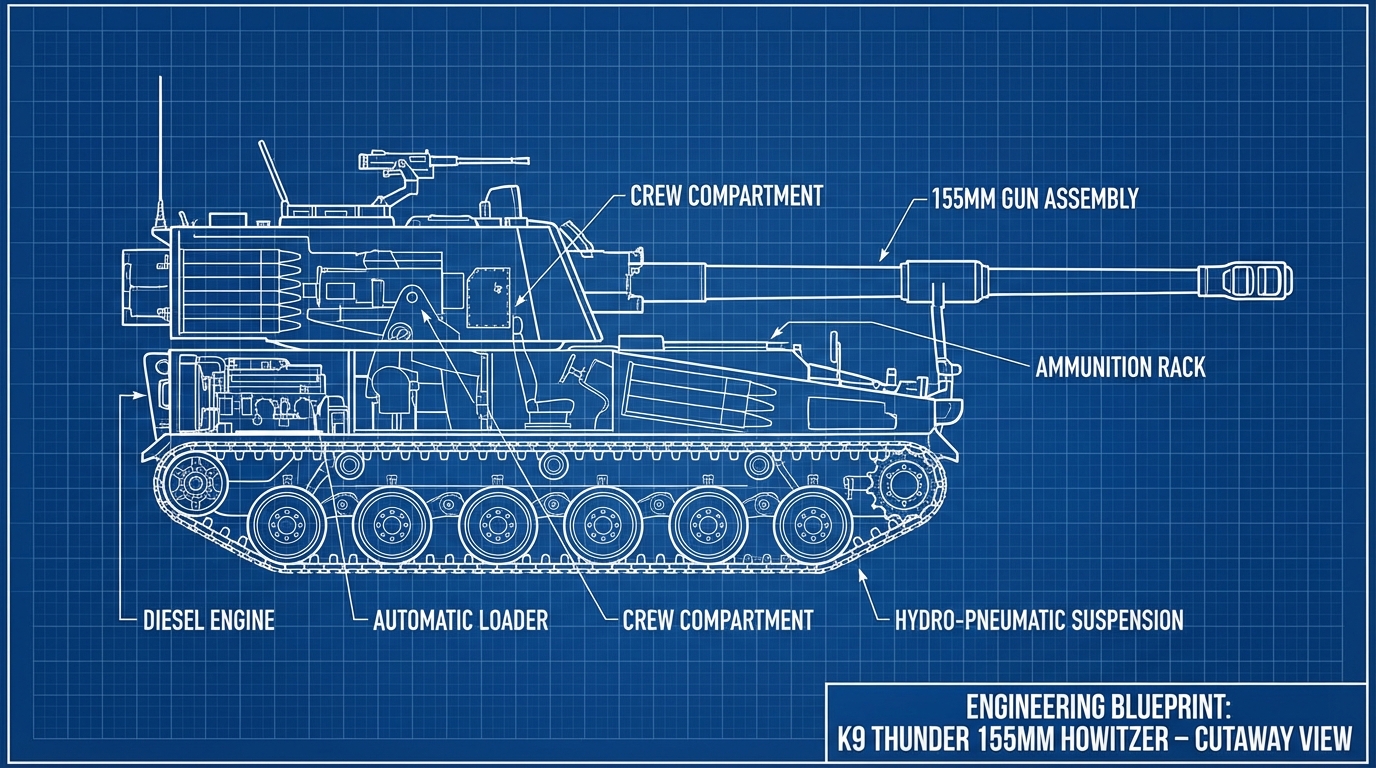 CREW COMPARTMENT
155MM GUN ASSEMBLY
AMMUNITION RACK
DIESEL ENGINE
AUTOMATIC LOADER
CREW COMPARTMENT
HYDRO-PNEUMATIC SUSPENSION

ENGINEERING BLUEPRINT:
K9 THUNDER 155MM HOWITZER – CUTAWAY VIEW