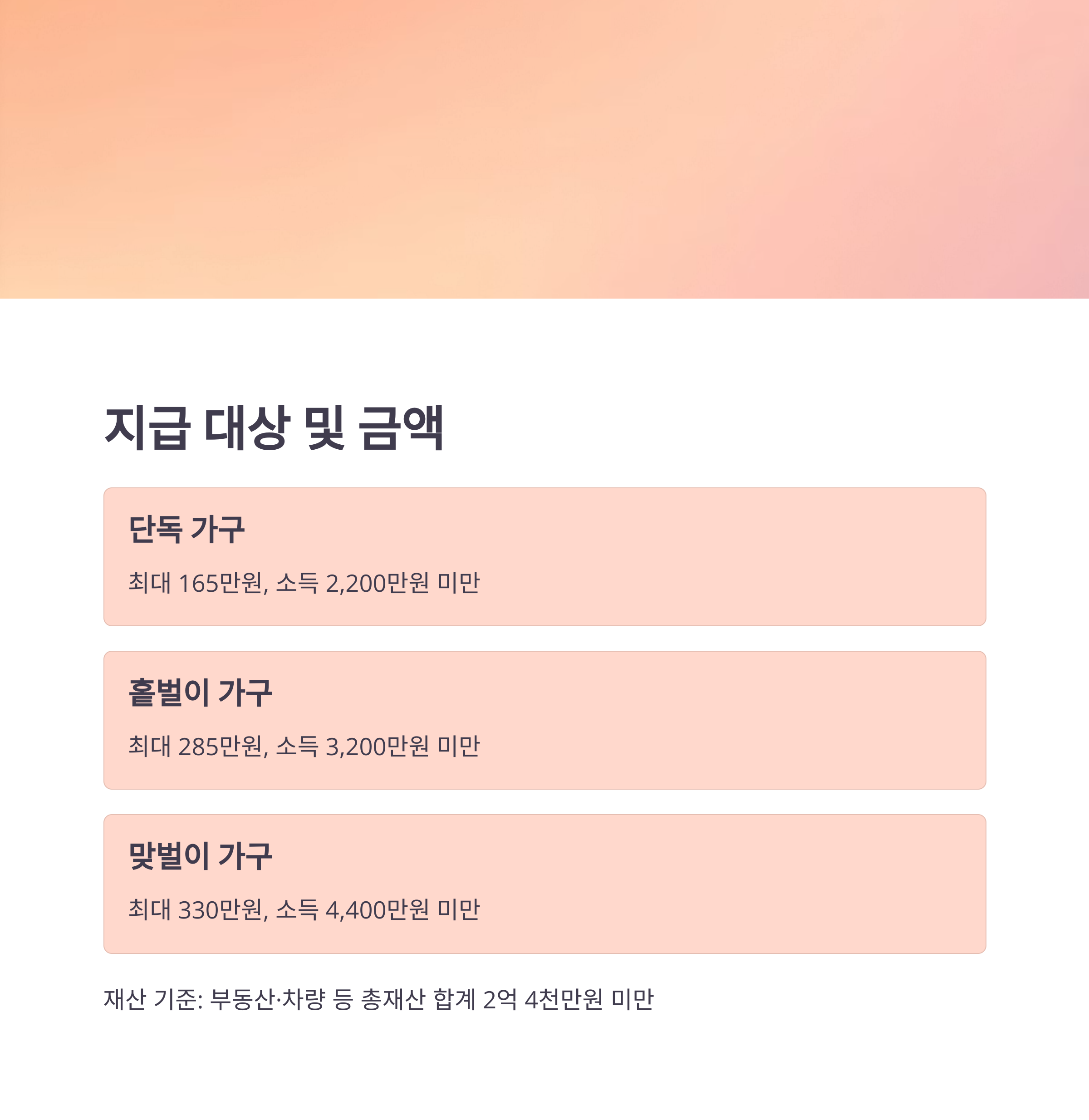 지급 대상 및 금액

단독 가구

최대 165만원, 소득 2,200만원 미만

홑벌이 가구

최대 285만원, 소득 3,200만원 미만

맞벌이 가구

최대 330만원, 소득 4,400만원 미만

재산 기준: 부동산·차량 등 총재산 합계 2억 4천만원 미만