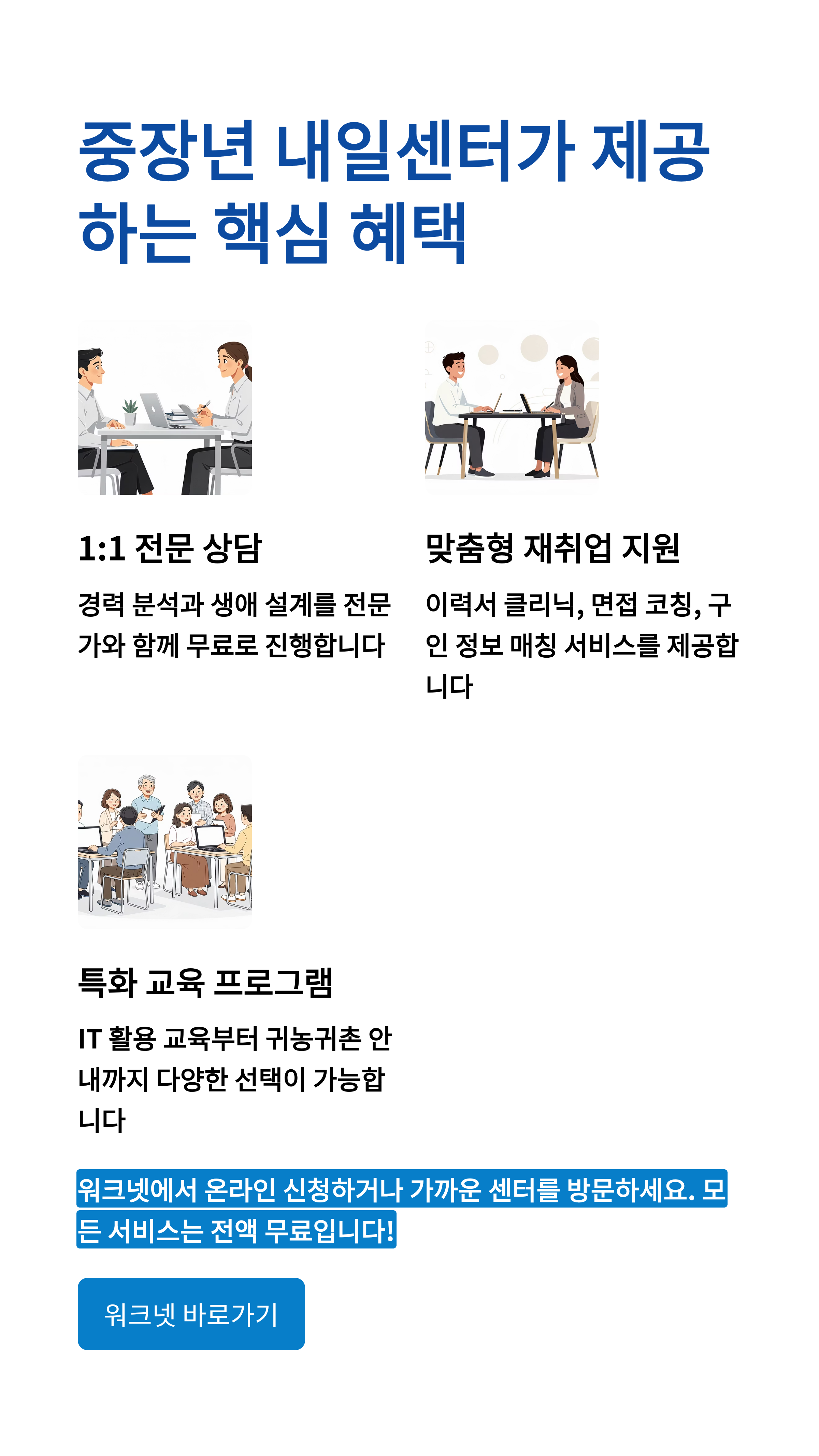 중장년 내일센터가 제공하는 핵심 혜택

1:1 전문 상담

경력 분석과 생애 설계를 전문가와 함께 무료로 진행합니다

맞춤형 재취업 지원

이력서 클리닉, 면접 코칭, 구인 정보 매칭 서비스를 제공합니다

특화 교육 프로그램

IT 활용 교육부터 귀농귀촌 안내까지 다양한 선택이 가능합니다

워크넷에서 온라인 신청하거나 가까운 센터를 방문하세요. 모든 서비스는 전액 무료입니다!

워크넷 바로가기