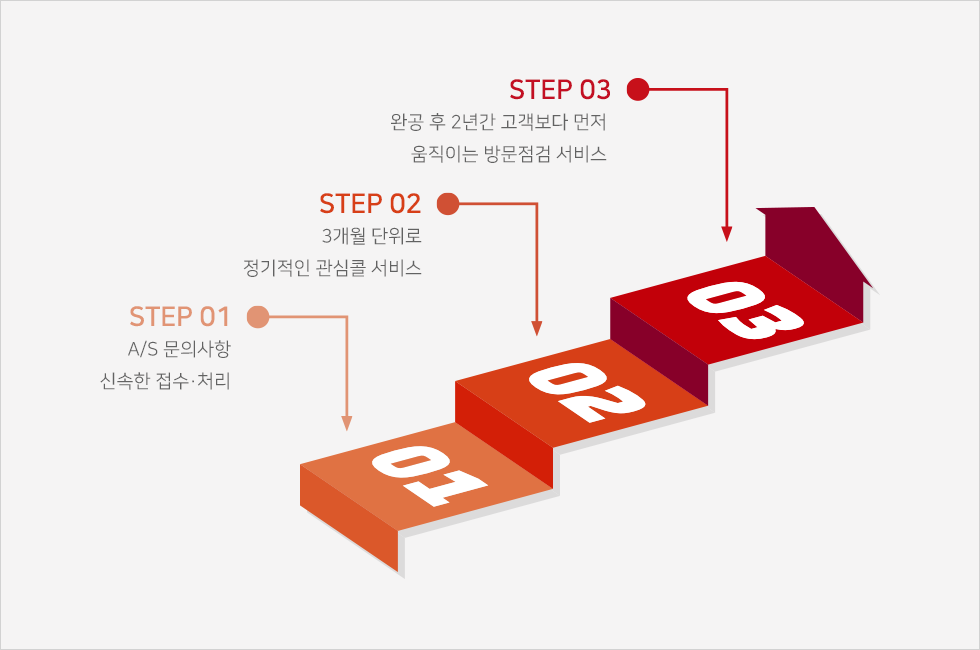 STEP 03
완공 후 2년간 고객보다 먼저
움직이는 방문점검 서비스

STEP 02
3개월 단위로
정기적인 관심콜 서비스

STEP 01
A/S 문의사항
신속한 접수·처리

01
02
03