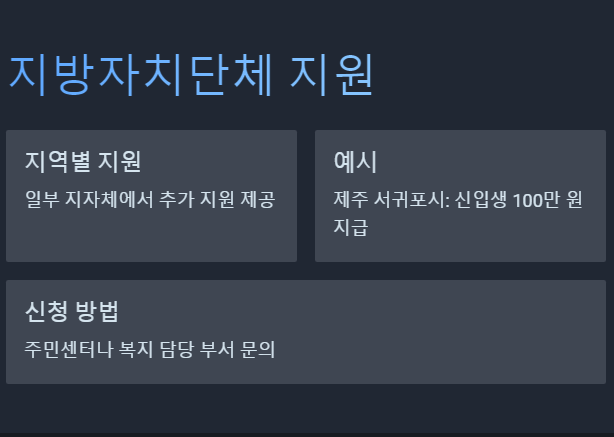 지방자치단체 지원

지역별 지원

일부 지자체에서 추가 지원 제공

예시

제주 서귀포시: 신입생 100만 원 지급

신청 방법

주민센터나 복지 담당 부서 문의