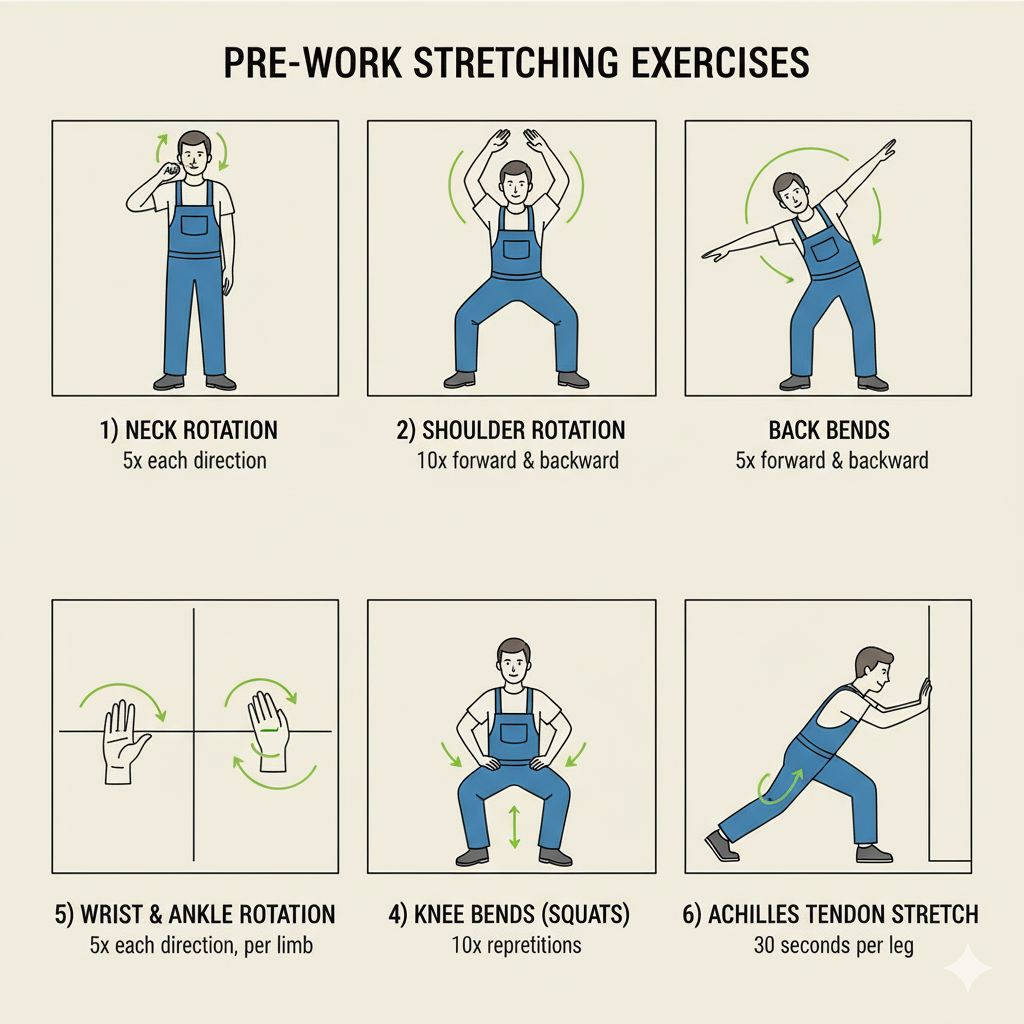 PRE-WORK STRETCHING EXERCISES

1) NECK ROTATION
5x each direction

2) SHOULDER ROTATION
10x forward & backward

BACK BENDS
5x forward & backward

5) WRIST & ANKLE ROTATION
5x each direction, per limb

4) KNEE BENDS (SQUATS)
10x repretitions

6) ACHILLES TENDON STRETCH
30 seconds per leg