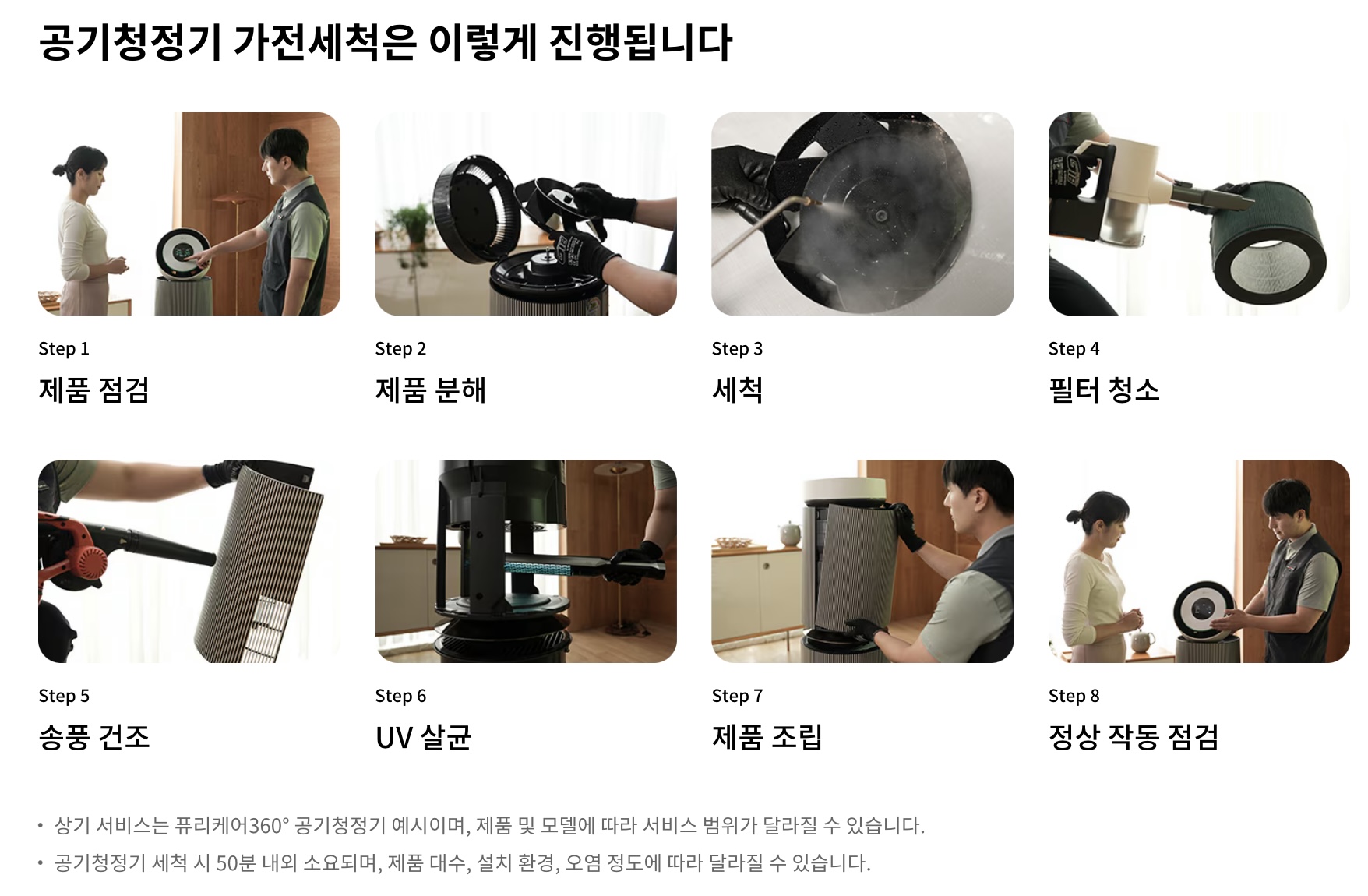 공기청정기 가전세척은 이렇게 진행됩니다

Step 1
제품 점검

Step 2
제품 분해

Step 3
세척

Step 4
필터 청소

Step 5
송풍 건조

Step 6
UV 살균

Step 7
제품 조립

Step 8
정상 작동 점검

• 상기 서비스는 퓨리케어360° 공기청정기 예시이며, 제품 및 모델에 따라 서비스 범위가 달라질 수 있습니다.
• 공기청정기 세척 시 50분 내외 소요되며, 제품 대수, 설치 환경, 오염 정도에 따라 달라질 수 있습니다.