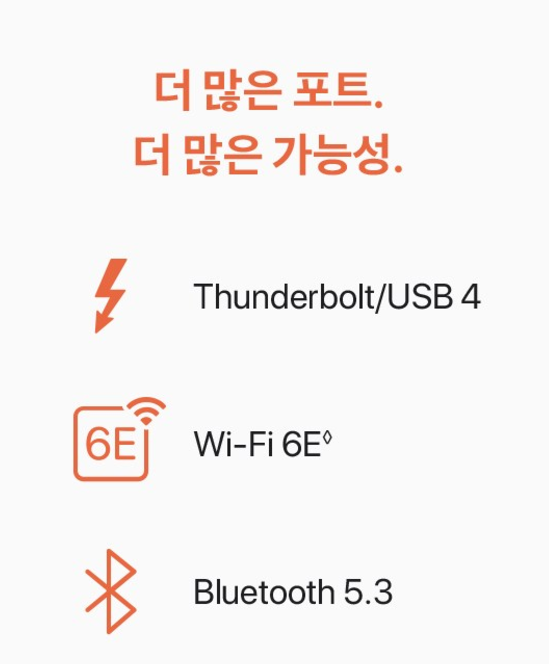 더 많은 포트.
더 많은 가능성.

Thunderbolt/USB 4

6E

Wi-Fi 6E$^{◊}$

Bluetooth 5.3