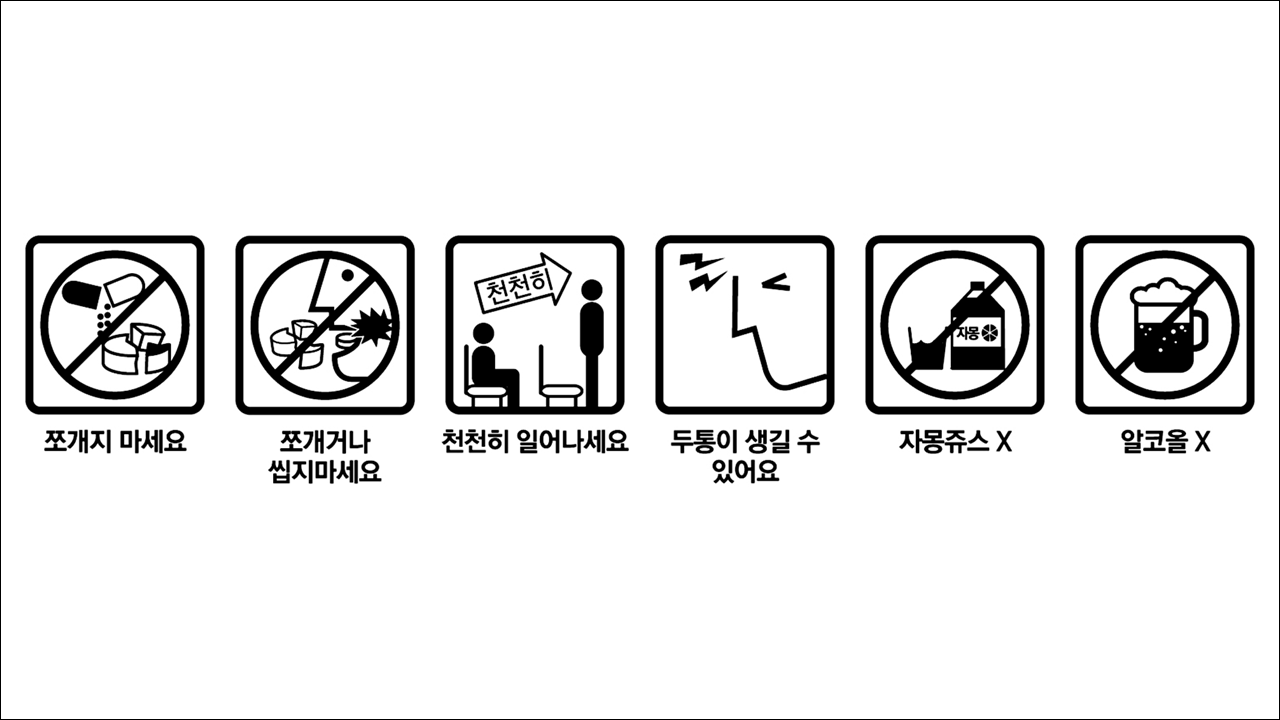 쪼개지 마세요

쪼개거나 씹지마세요

천천히

천천히 일어나세요

두통이 생길 수 있어요

자몽

자몽쥬스 X

알코올 X