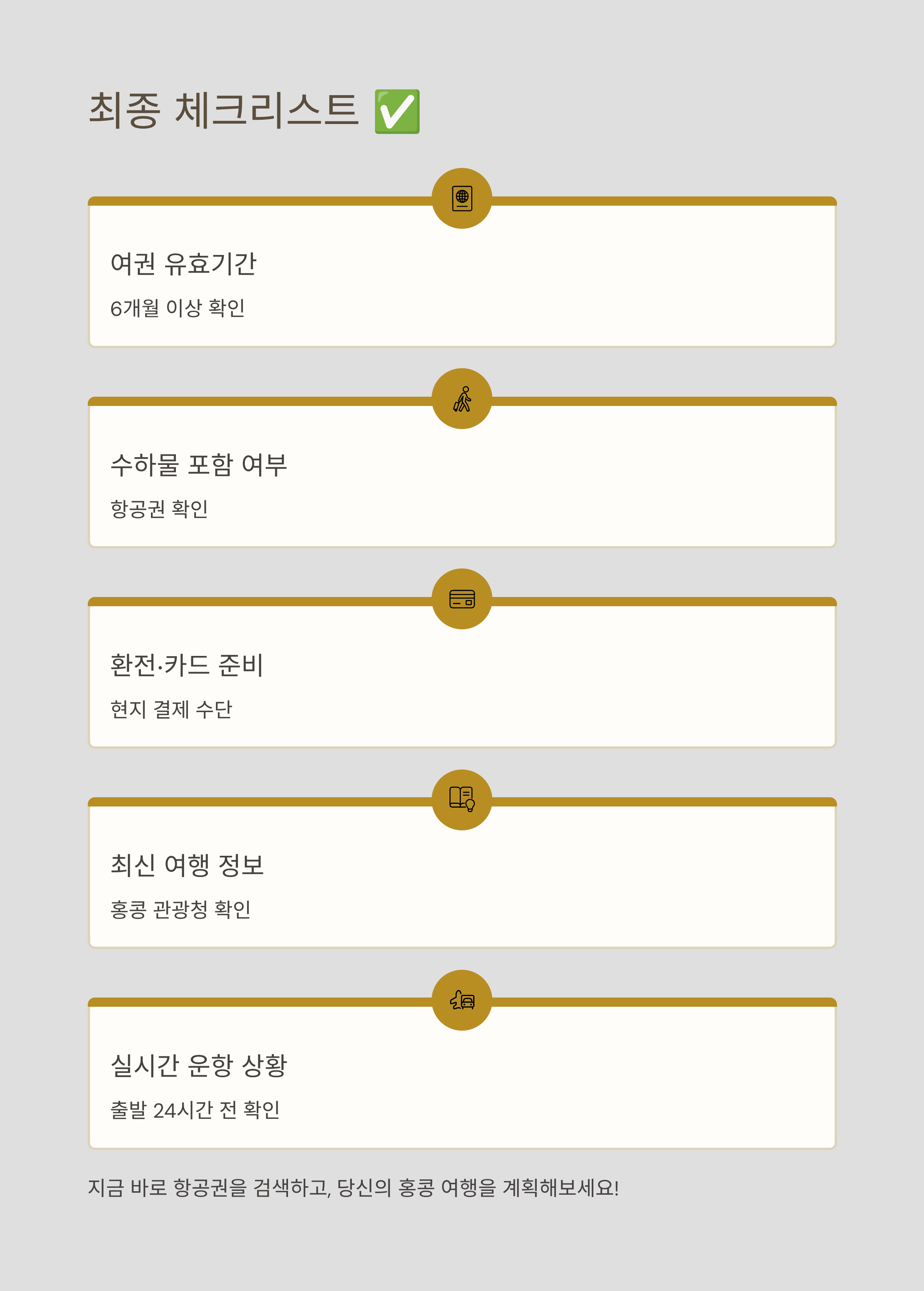 최종 체크리스트 ✅

여권 유효기간

6개월 이상 확인

수하물 포함 여부

항공권 확인

환전·카드 준비

현지 결제 수단

최신 여행 정보

홍콩 관광청 확인

실시간 운항 상황

출발 24시간 전 확인

지금 바로 항공권을 검색하고, 당신의 홍콩 여행을 계획해보세요!