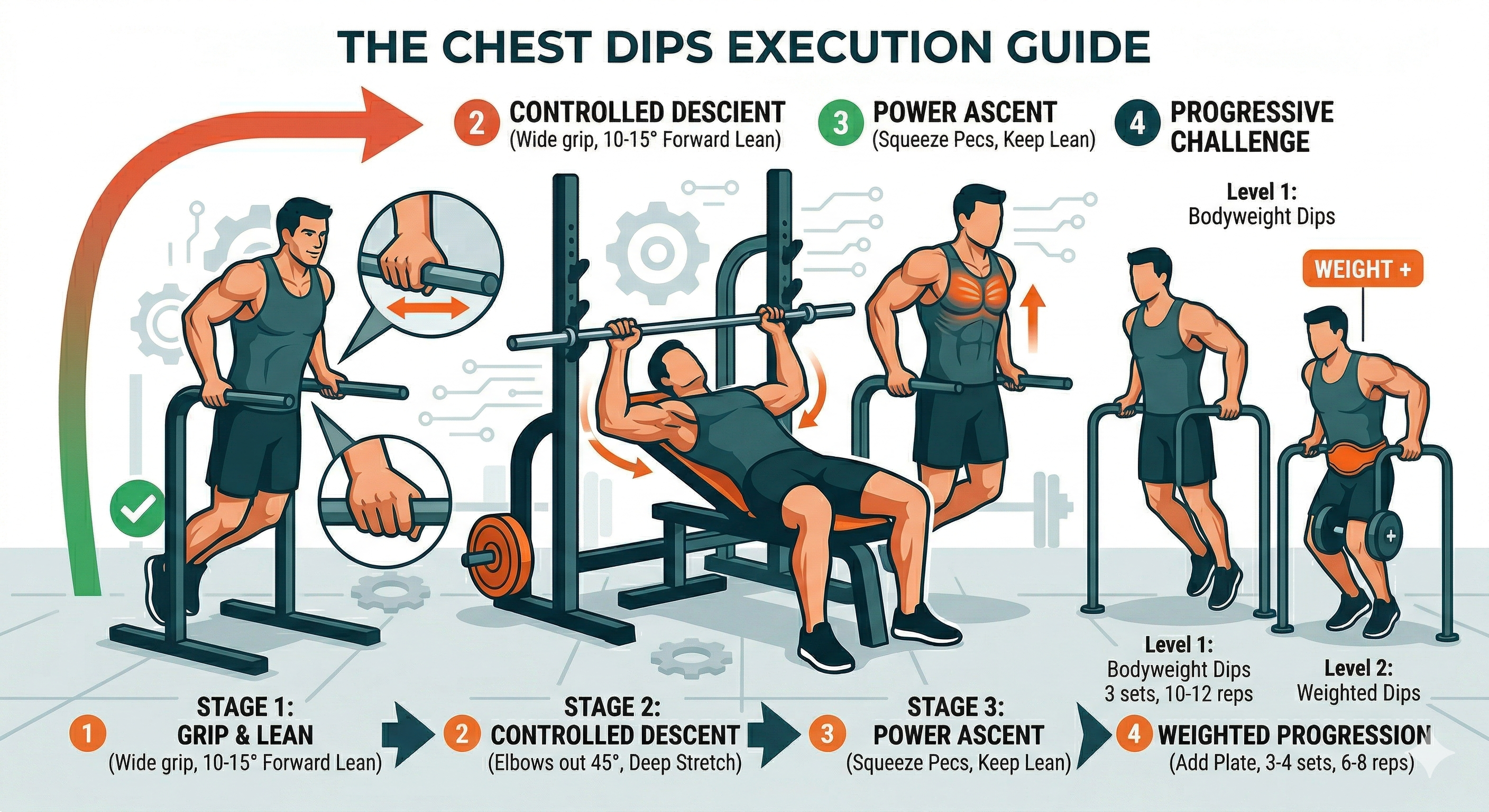 THE CHEST DIPS EXECUTION GUIDE

2 CONTROLLED DESCIENT (Wide grip, 10-15° Forward Lean)

3 POWER ASCENT (Squeeze Pecs, Keep Lean)

4 PROGRESSIVE CHALLENGE

Level 1: Bodyweight Dips

WEIGHT +

Level 1: Bodyweight Dips 3 sets, 10-12 reps

Level 2: Weighted Dips

1 STAGE 1: GRIP & LEAN (Wide grip, 10-15° Forward Lean)

2 STAGE 2: CONTROLLED DESCENT (Elbows out 45°, Deep Stretch)

3 STAGE 3: POWER ASCENT (Squeeze Pecs, Keep Lean)

4 WEIGHTED PROGRESSION (Add Plate, 3-4 sets, 6-8 reps)