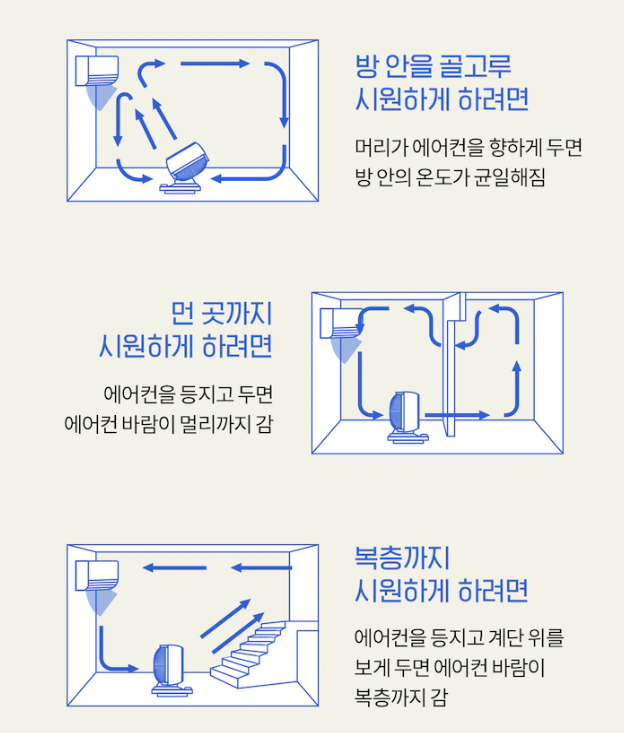 방 안을 골고루
시원하게 하려면

머리가 에어컨을 향하게 두면
방 안의 온도가 균일해짐

먼 곳까지
시원하게 하려면

에어컨을 등지고 두면
에어컨 바람이 멀리까지 감

복층까지
시원하게 하려면

에어컨을 등지고 계단 위를
보게 두면 에어컨 바람이
복층까지 감