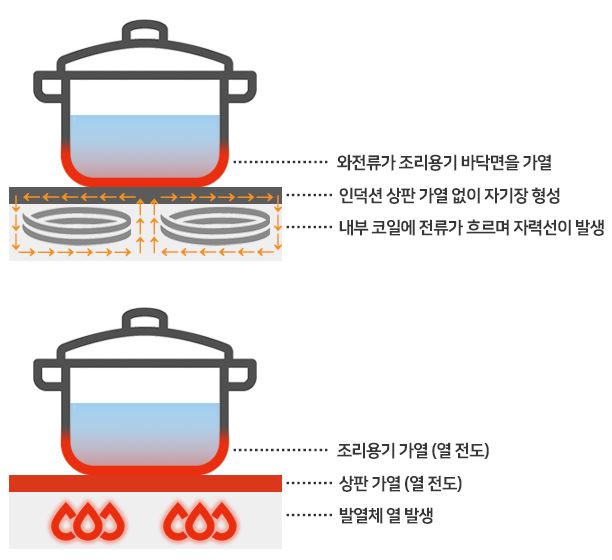 와전류가 조리용기 바닥면을 가열

인덕션 상판 가열 없이 자기장 형성

내부 코일에 전류가 흐르며 자력선이 발생

조리용기 가열 (열 전도)

상판 가열 (열 전도)

발열체 열 발생