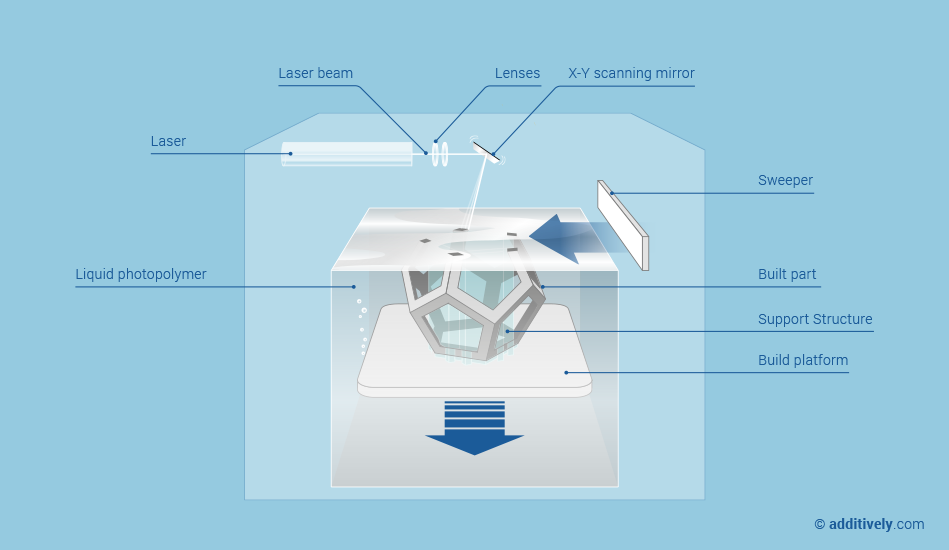 Laser beam
Lenses
X-Y scanning mirror
Laser
Sweeper
Liquid photopolymer
Built part
Support Structure
Build platform
© additively.com