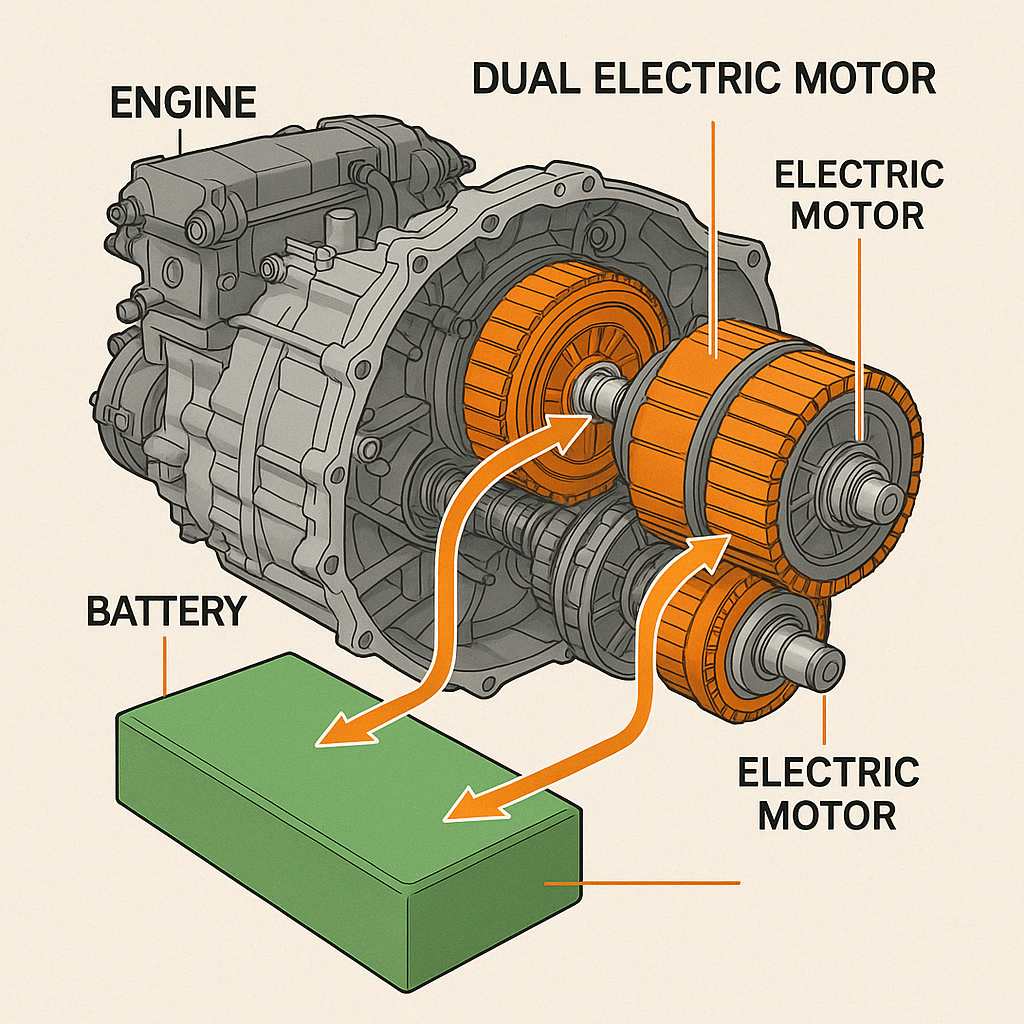 ENGINE

DUAL ELECTRIC MOTOR

ELECTRIC MOTOR

BATTERY

ELECTRIC MOTOR