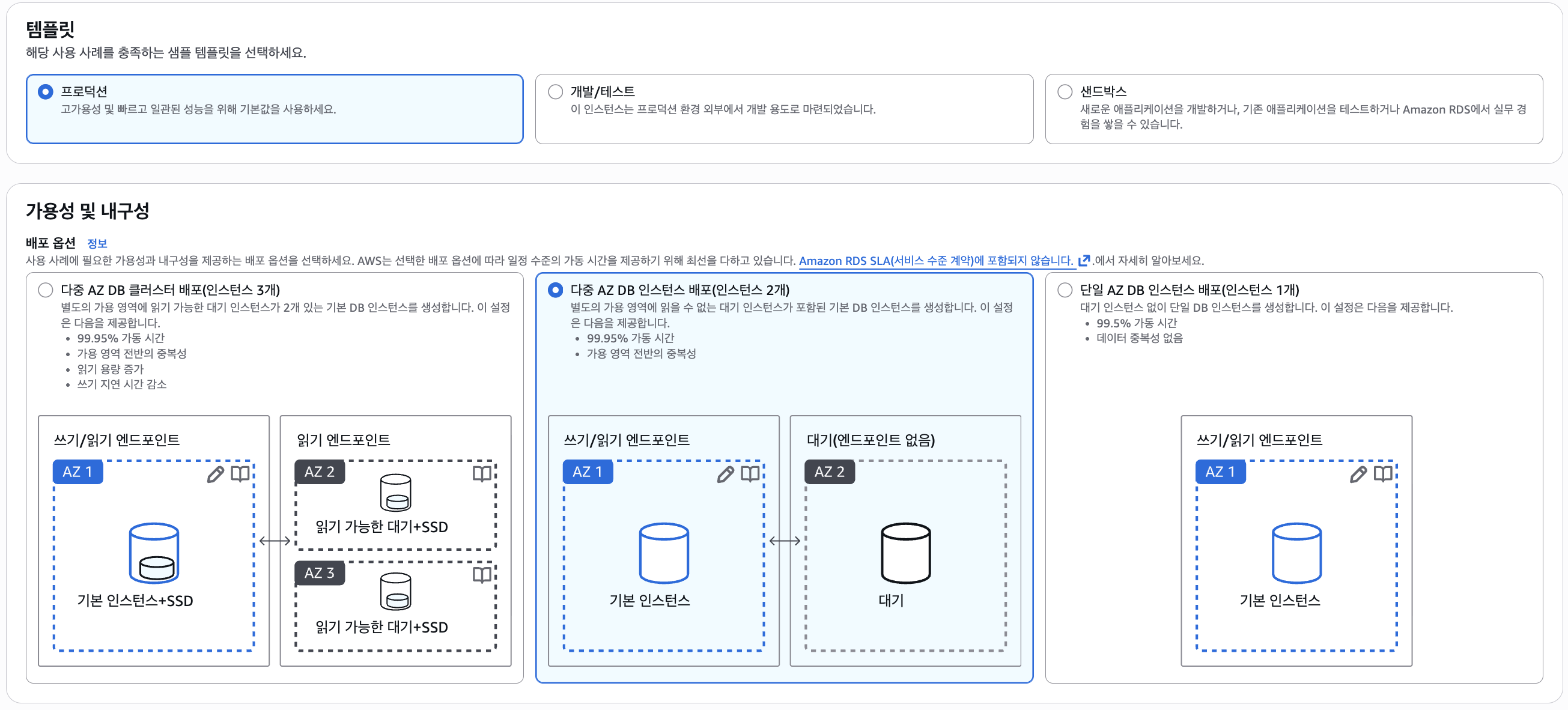 템플릿
해당 사용 사례를 충족하는 샘플 템플릿을 선택하세요.

프로덕션
고가용성 및 빠르고 일관된 성능을 위해 기본값을 사용하세요.

개발/테스트
이 인스턴스는 프로덕션 환경 외부에서 개발 용도로 마련되었습니다.

샌드박스
새로운 애플리케이션을 개발하거나, 기존 애플리케이션을 테스트하거나 Amazon RDS에서 실무 경험을 쌓을 수 있습니다.

가용성 및 내구성

배포 옵션 정보
사용 사례에 필요한 가용성과 내구성을 제공하는 배포 옵션을 선택하세요. AWS는 선택한 배포 옵션에 따라 일정 수준의 가동 시간을 제공하기 위해 최선을 다하고 있습니다. Amazon RDS SLA(서비스 수준 계약)에 포함되지 않습니다. .에서 자세히 알아보세요.

다중 AZ DB 클러스터 배포(인스턴스 3개)
별도의 가용 영역에 읽기 가능한 대기 인스턴스가 2개 있는 기본 DB 인스턴스를 생성합니다. 이 설정은 다음을 제공합니다.
• 99.95% 가동 시간
• 가용 영역 전반의 중복성
• 읽기 용량 증가
• 쓰기 지연 시간 감소

쓰기/읽기 엔드포인트
AZ 1
기본 인스턴스+SSD

읽기 엔드포인트
AZ 2
읽기 가능한 대기+SSD
AZ 3
읽기 가능한 대기+SSD

다중 AZ DB 인스턴스 배포(인스턴스 2개)
별도의 가용 영역에 읽을 수 없는 대기 인스턴스가 포함된 기본 DB 인스턴스를 생성합니다. 이 설정은 다음을 제공합니다.
• 99.95% 가동 시간
• 가용 영역 전반의 중복성

쓰기/읽기 엔드포인트
AZ 1
기본 인스턴스

대기(엔드포인트 없음)
AZ 2
대기

단일 AZ DB 인스턴스 배포(인스턴스 1개)
대기 인스턴스 없이 단일 DB 인스턴스를 생성합니다. 이 설정은 다음을 제공합니다.
• 99.5% 가동 시간
• 데이터 중복성 없음

쓰기/읽기 엔드포인트
AZ 1
기본 인스턴스