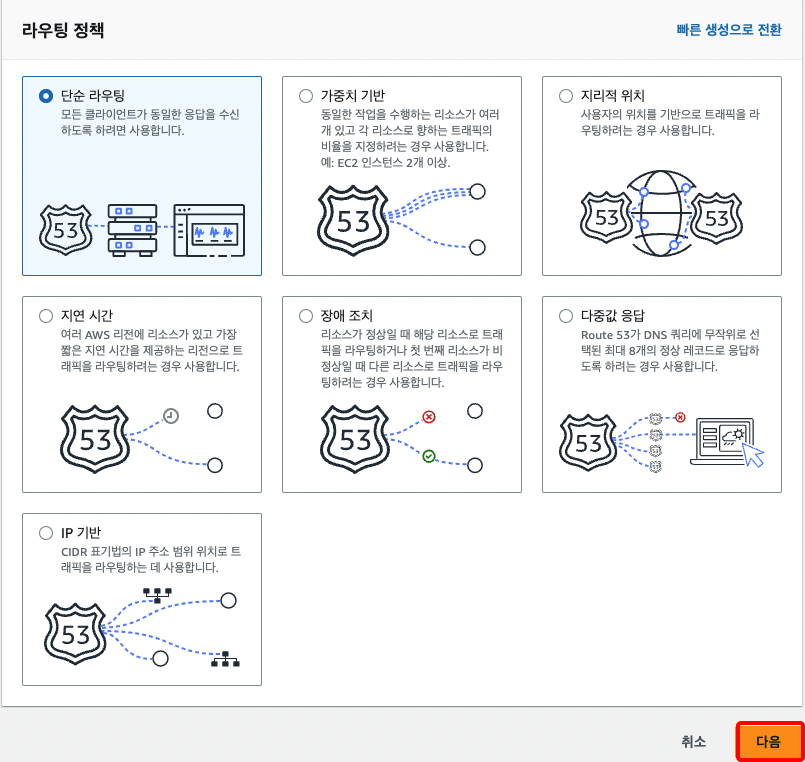 라우팅 정책

빠른 생성으로 전환

단순 라우팅
모든 클라이언트가 동일한 응답을 수신하도록 하려면 사용합니다.

53

가중치 기반
동일한 작업을 수행하는 리소스가 여러 개 있고 각 리소스로 향하는 트래픽의 비율을 지정하려는 경우 사용합니다. 예: EC2 인스턴스 2개 이상.

53

지리적 위치
사용자의 위치를 기반으로 트래픽을 라우팅하려는 경우 사용합니다.

53

53

지연 시간
여러 AWS 리전에 리소스가 있고 가장 짧은 지연 시간을 제공하는 리전으로 트래픽을 라우팅하려는 경우 사용합니다.

53

장애 조치
리소스가 정상일 때 해당 리소스로 트래픽을 라우팅하거나 첫 번째 리소스가 비정상일 때 다른 리소스로 트래픽을 라우팅하려는 경우 사용합니다.

53

다중값 응답
Route 53가 DNS 쿼리에 무작위로 선택된 최대 8개의 정상 레코드로 응답하도록 하려는 경우 사용합니다.

53

IP 기반
CIDR 표기법의 IP 주소 범위 위치로 트래픽을 라우팅하는 데 사용합니다.

53

취소

다음